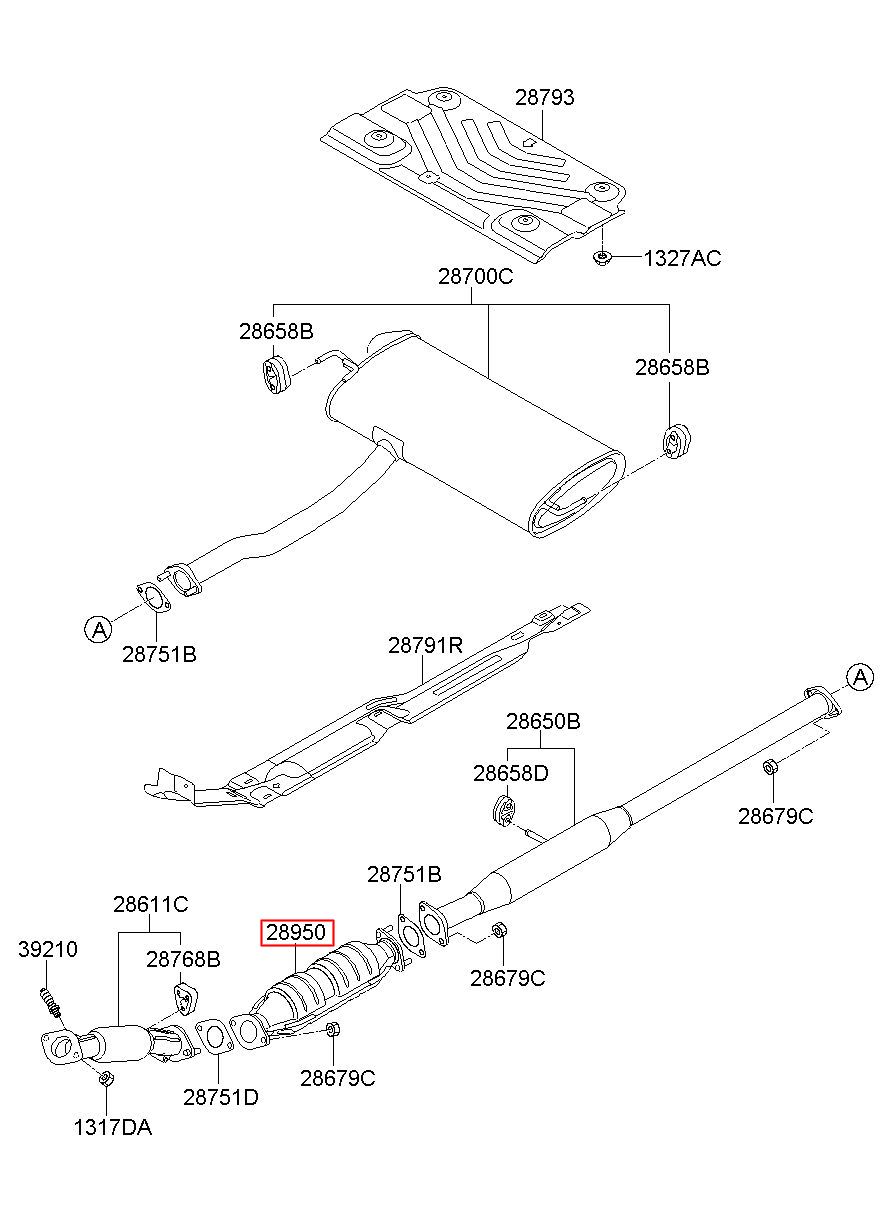 28793
1327AC
28700C
28658B
28658B
A
28751B
28791R
A
28650B
28658D
28679C
28751B
28611C
28950
39210
28768B
28679C
28679C
28751D
1317DA