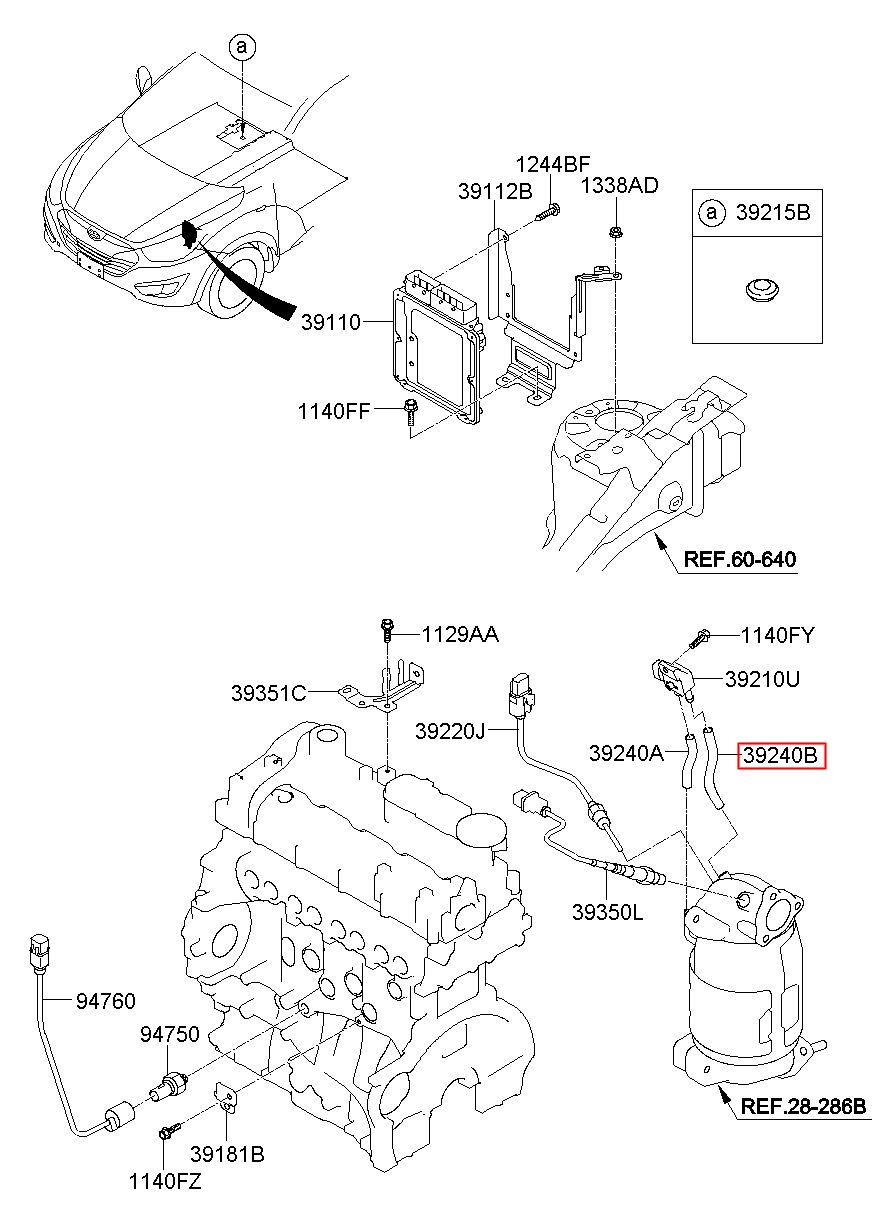 a

1244BF
39112B
1338AD
a 39215B
39110
1140FF
REF.60-640

1129AA
1140FY
39351C
39210U
39220J
39240A
39240B
39350L
94760
94750
39181B
1140FZ
REF.28-286B