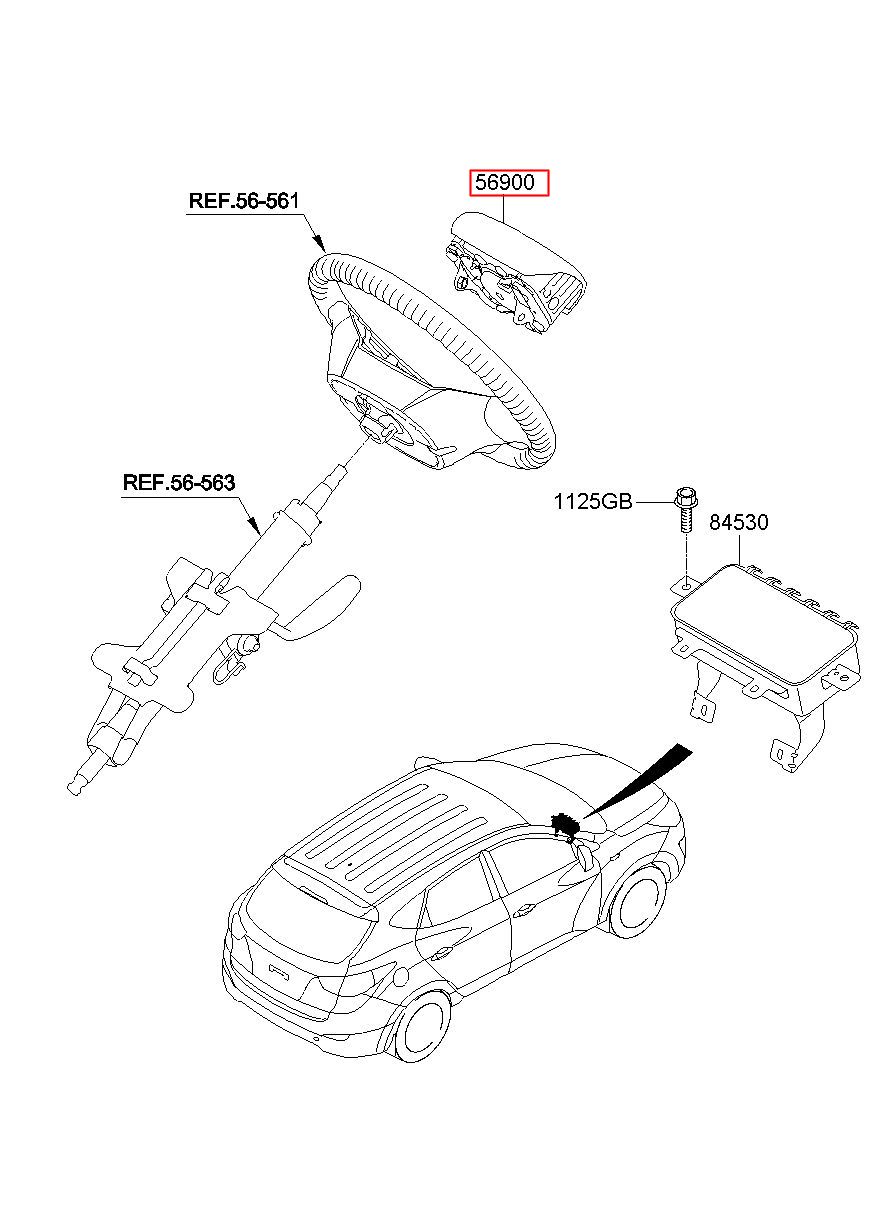 REF.56-561

56900

REF.56-563

1125GB

84530