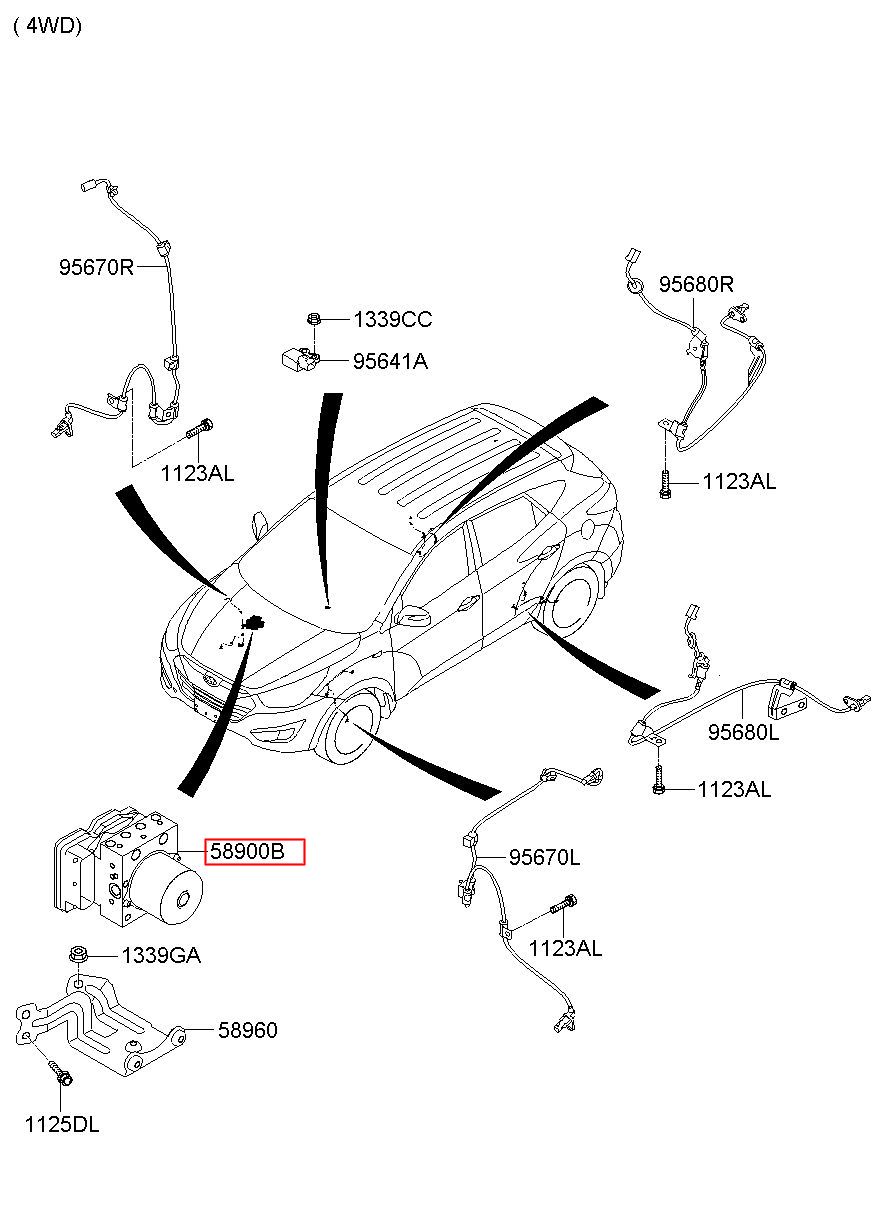 ( 4WD)

95670R

1339CC

95641A

95680R

1123AL

1123AL

95680L

1123AL

58900B

95670L

1123AL

1339GA

58960

1125DL