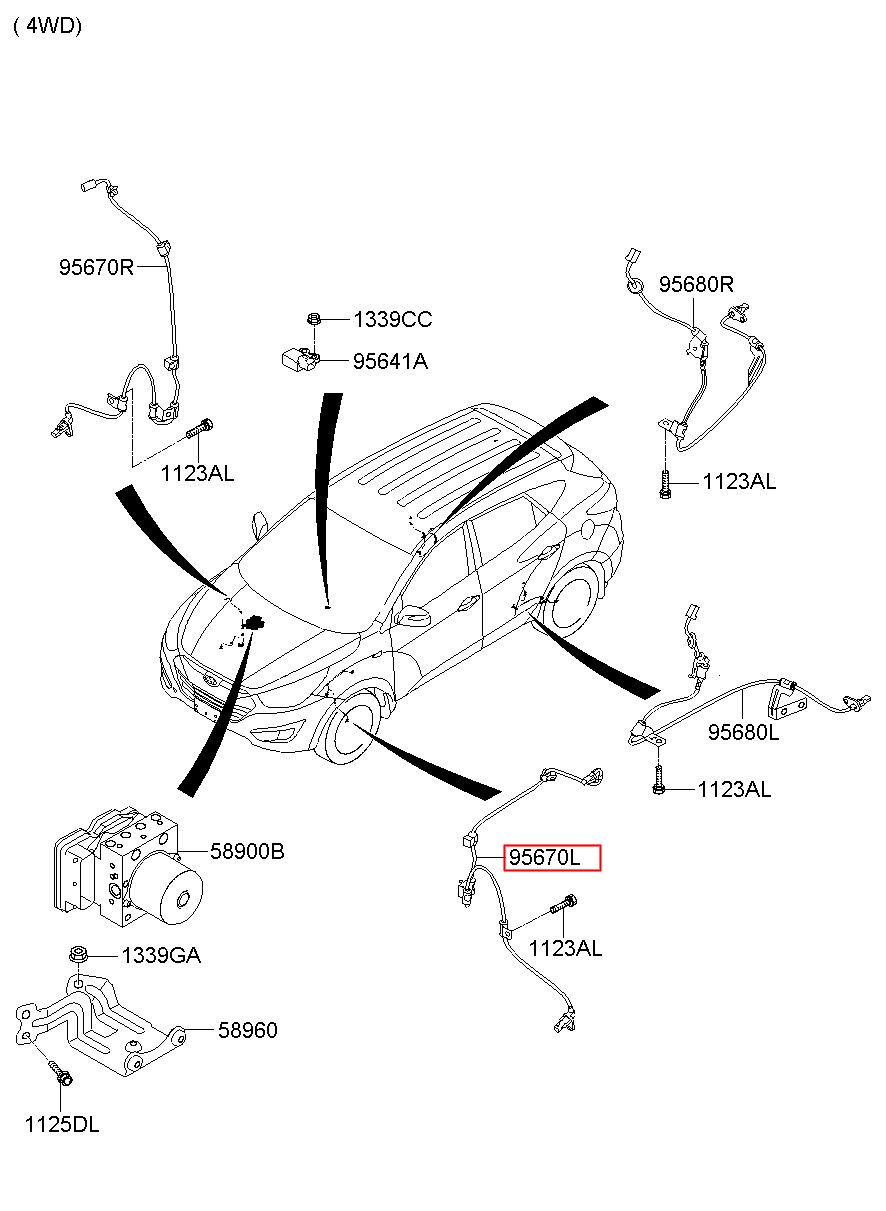 ( 4WD)

95670R

1339CC

95641A

95680R

1123AL

1123AL

95680L

1123AL

58900B

95670L

1123AL

1339GA

58960

1125DL