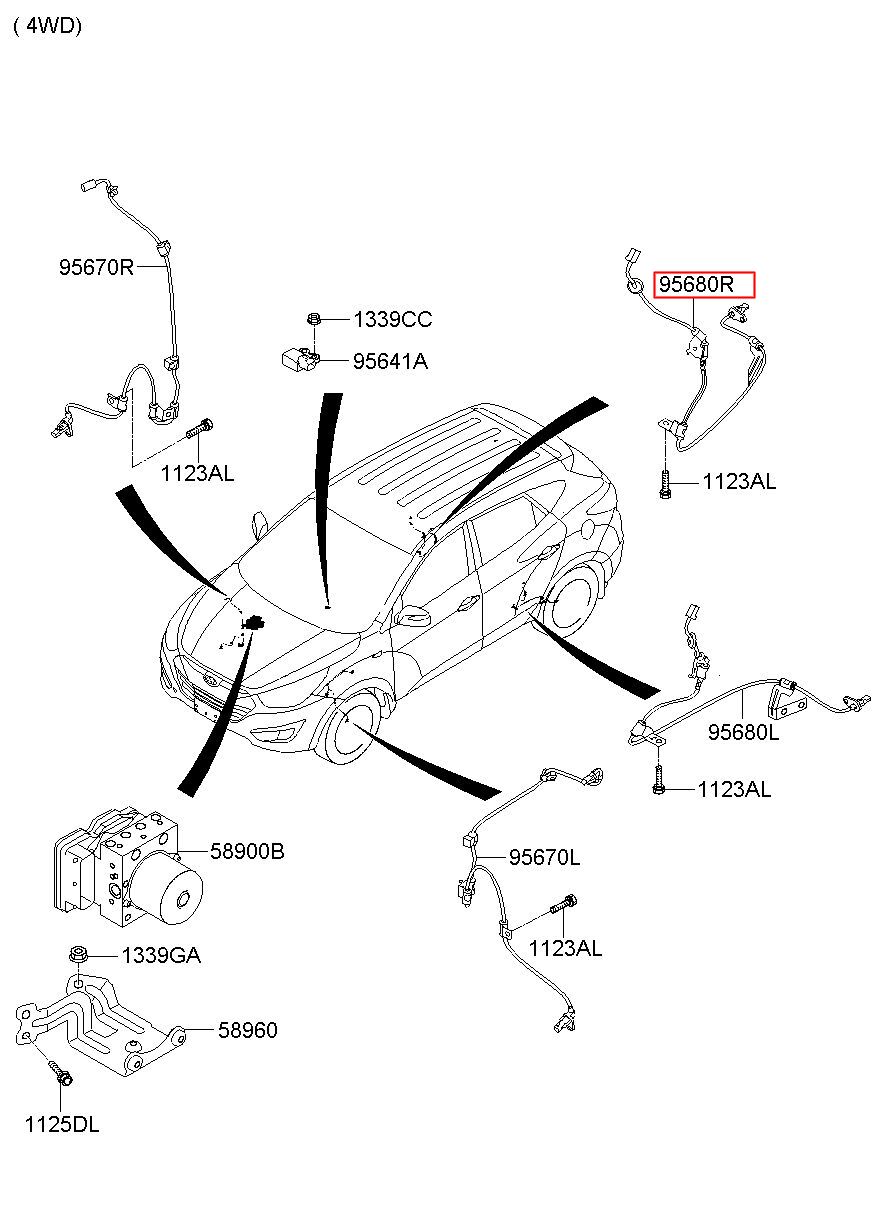 ( 4WD)

95670R

1339CC

95641A

95680R

1123AL

1123AL

95680L

1123AL

58900B

95670L

1123AL

1339GA

58960

1125DL