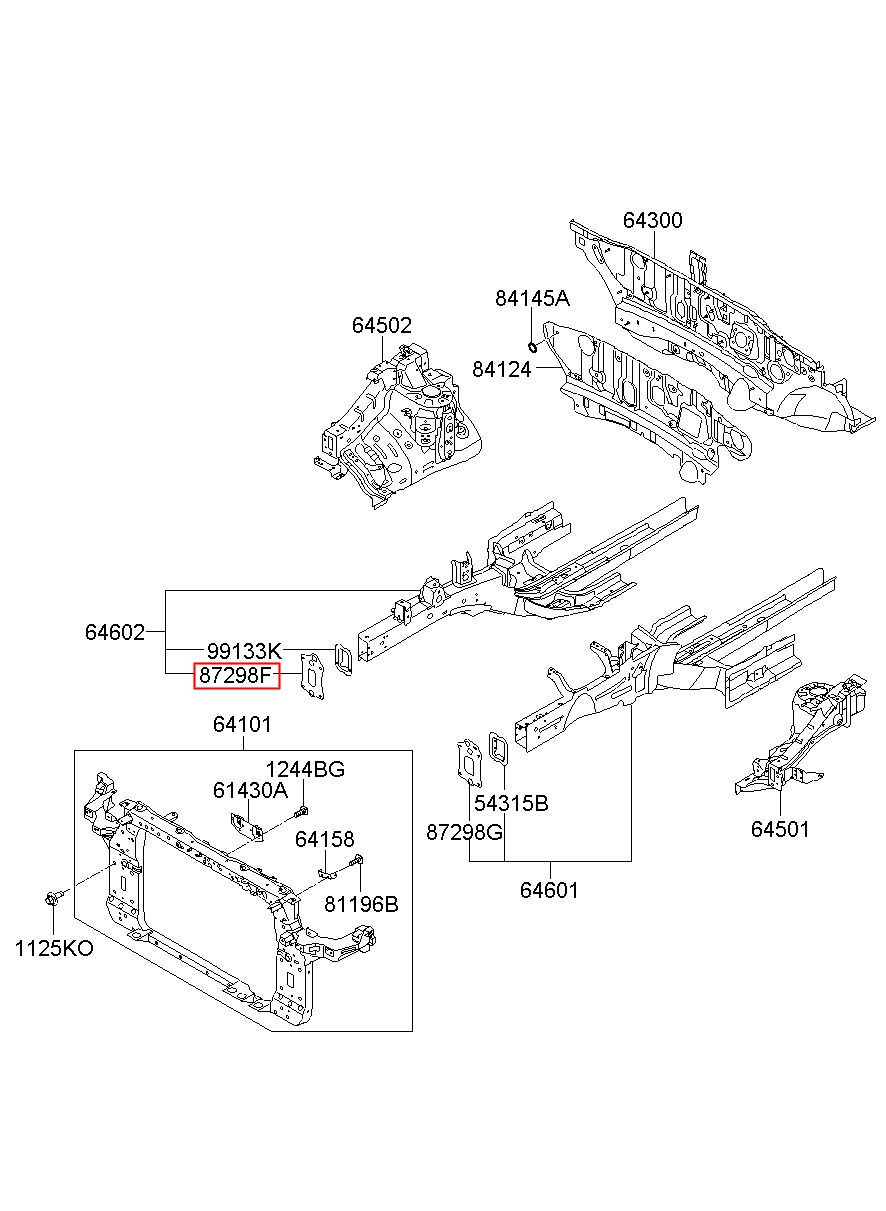 64300

84145A

64502

84124

64602

99133K

87298F

64101

1244BG

61430A

64158

81196B

1125KO

54315B

87298G

64601

64501