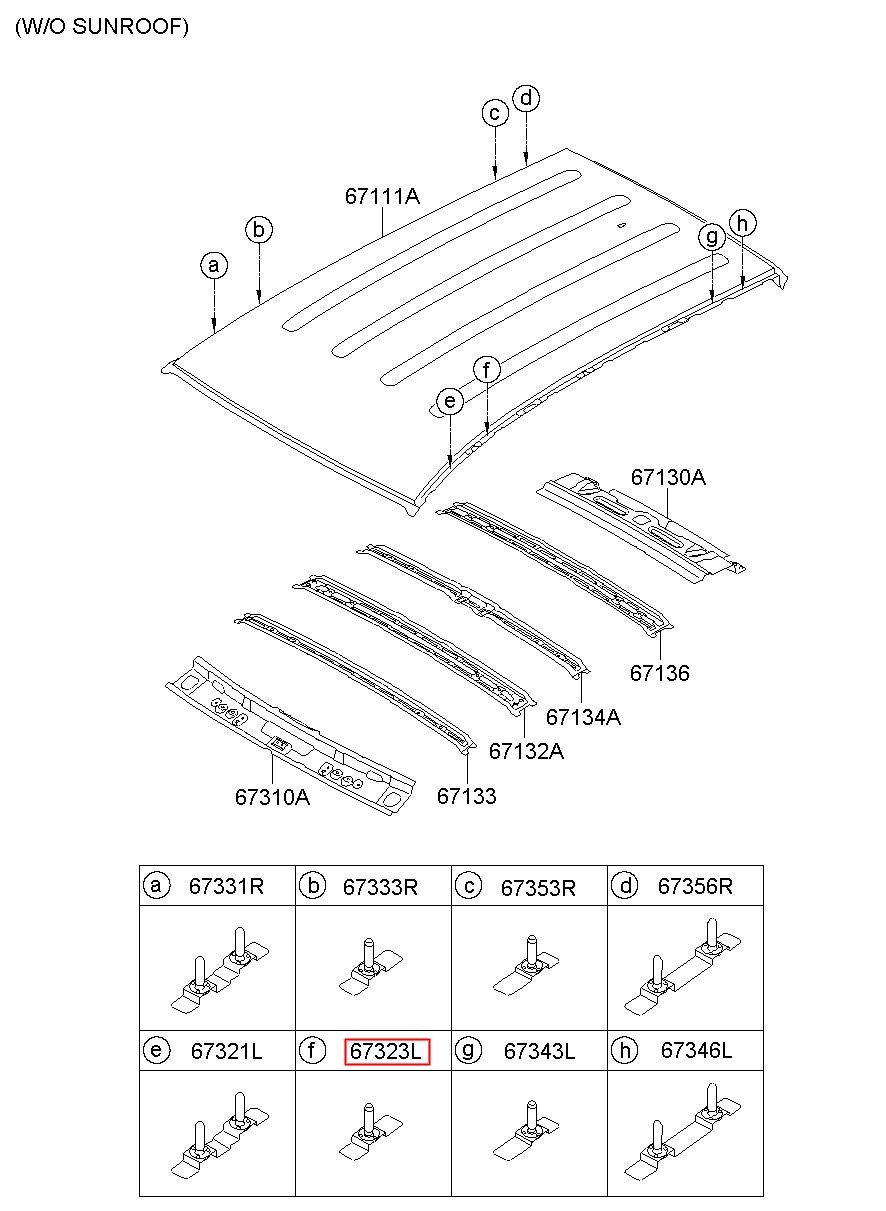 (W/O SUNROOF)

c d
67111A
b
a
g h
f
e
67130A
67136
67134A
67132A
67133
67310A

| a 67331R | b 67333R | c 67353R | d 67356R |
|---|---|---|---|
| | | | |
| e 67321L | f 67323L | g 67343L | h 67346L |
| | | | |