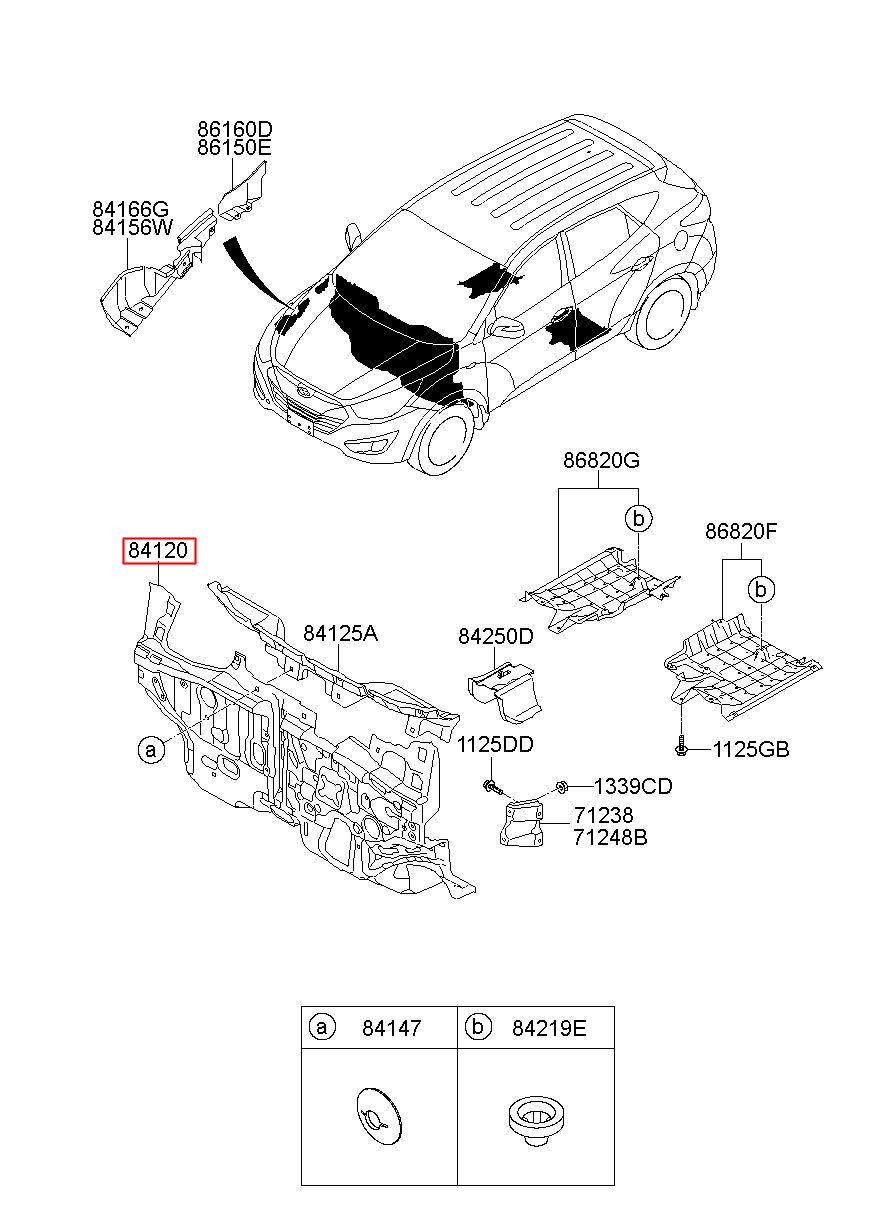 86160D
86150E

84166G
84156W

86820G

b

86820F

b

84120

84125A

84250D

a

1125DD

1125GB

1339CD

71238
71248B

| a 84147 | b 84219E |
|---|---|
| | |