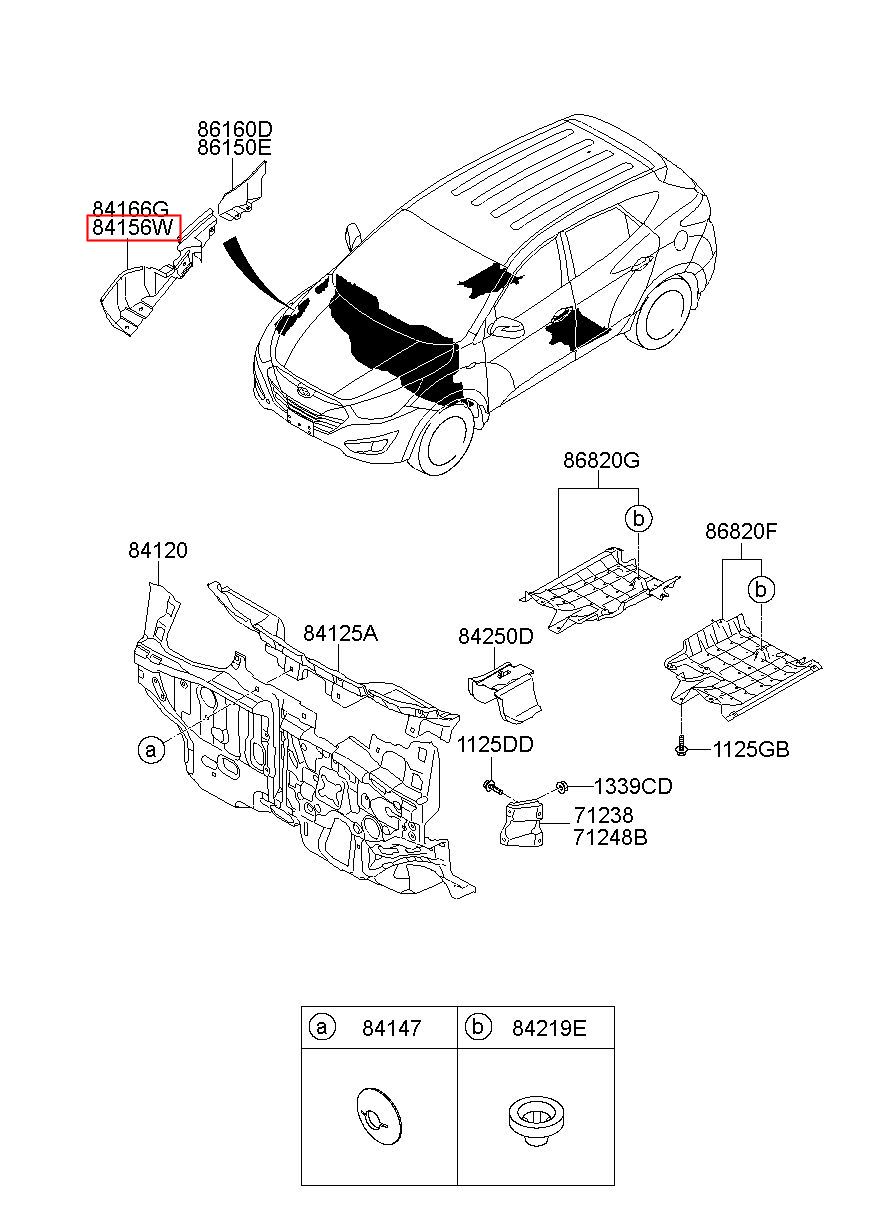 86160D
86150E
84166G
84156W
86820G
b
86820F
b
84120
84125A
84250D
a
1125DD
1125GB
1339CD
71238
71248B

| a 84147 | b 84219E |
|---|---|
| | |