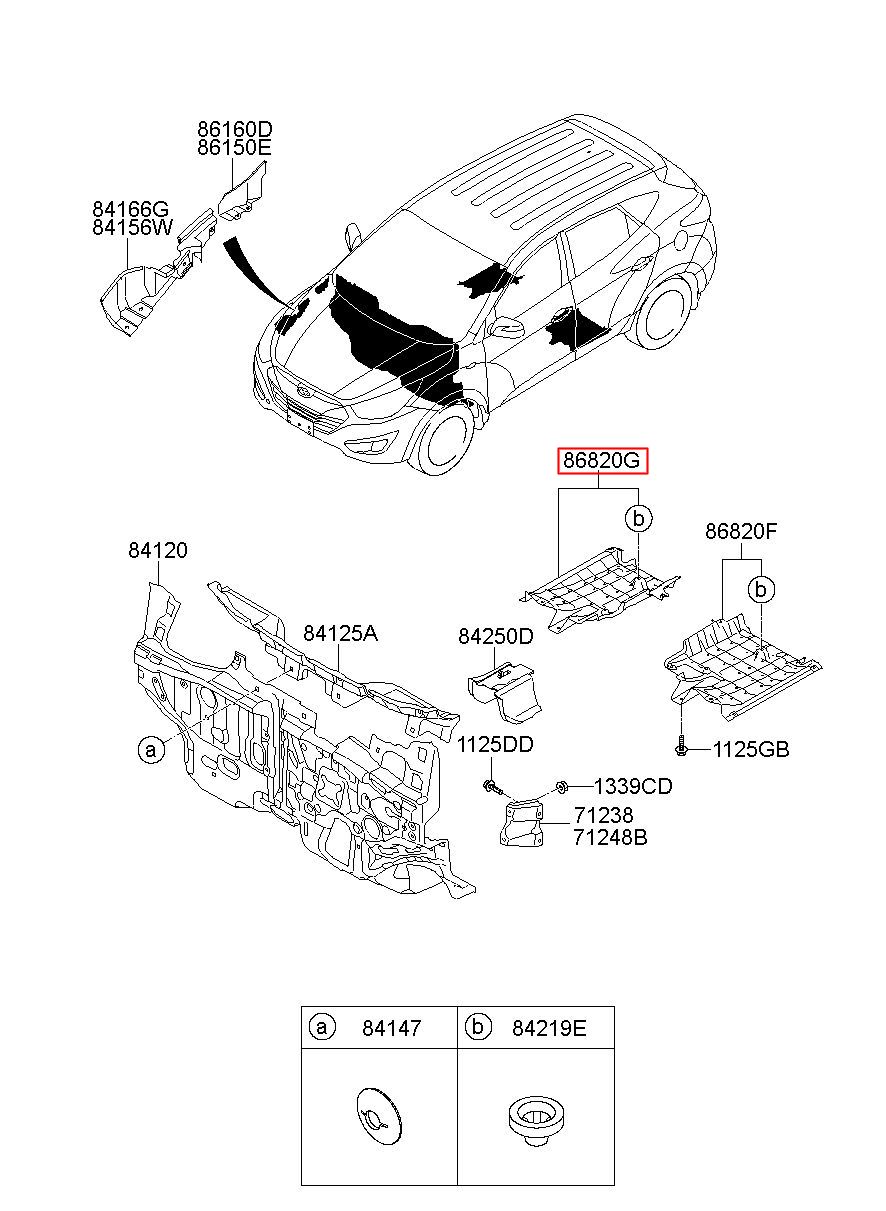 86160D
86150E

84166G
84156W

86820G

b

86820F

b

84120

84125A

84250D

a

1125DD

1125GB

1339CD

71238
71248B

| a 84147 | b 84219E |
|---|---|
| | |