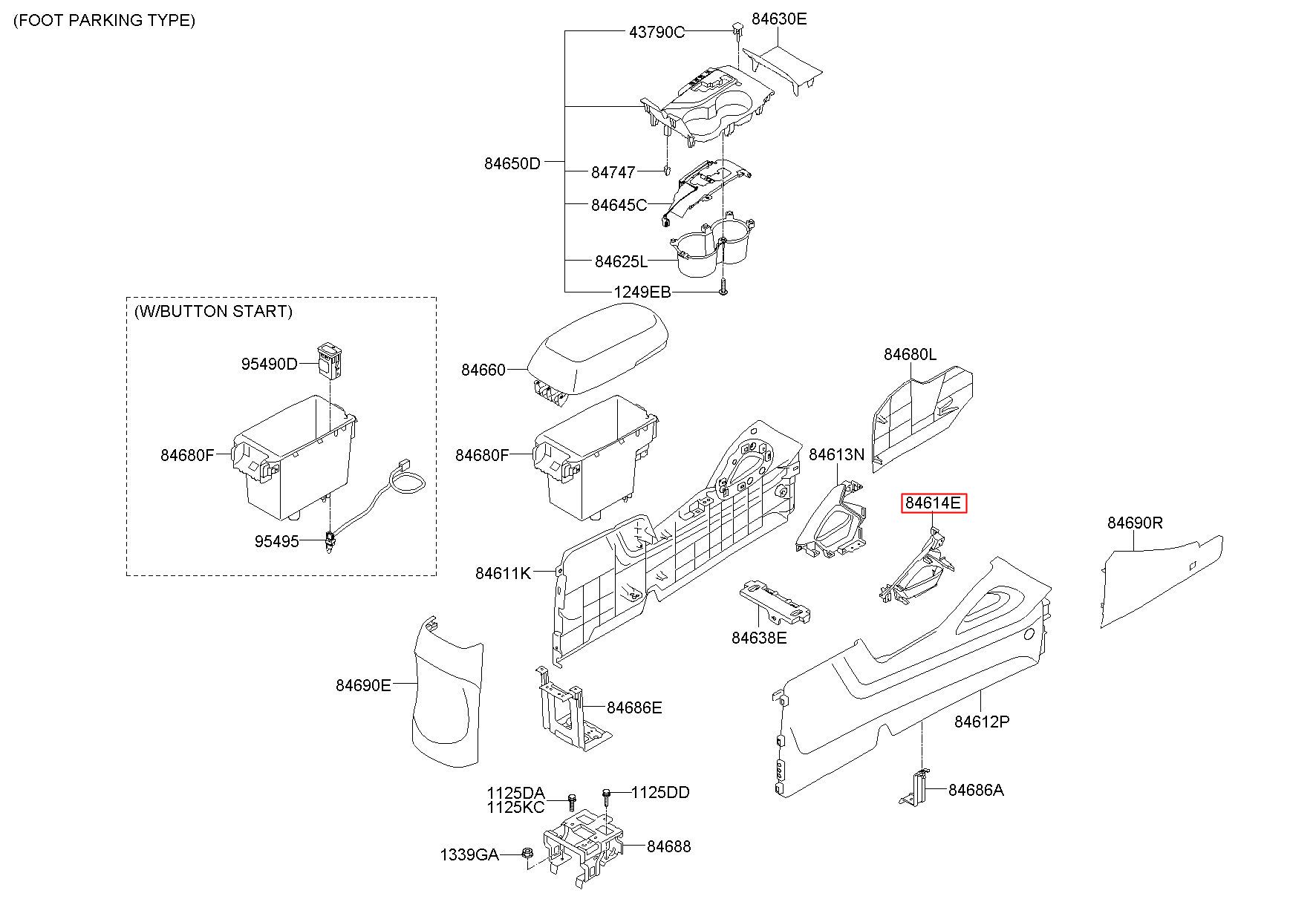 (FOOT PARKING TYPE)

43790C
84630E
84650D
84747
84645C
84625L
1249EB

(W/BUTTON START)
95490D
84680F
95495

84660
84680F
84611K
84680L
84613N
84614E
84690R
84638E
84690E
84686E
84612P
84686A
1125DA
1125KC
1125DD
1339GA
84688