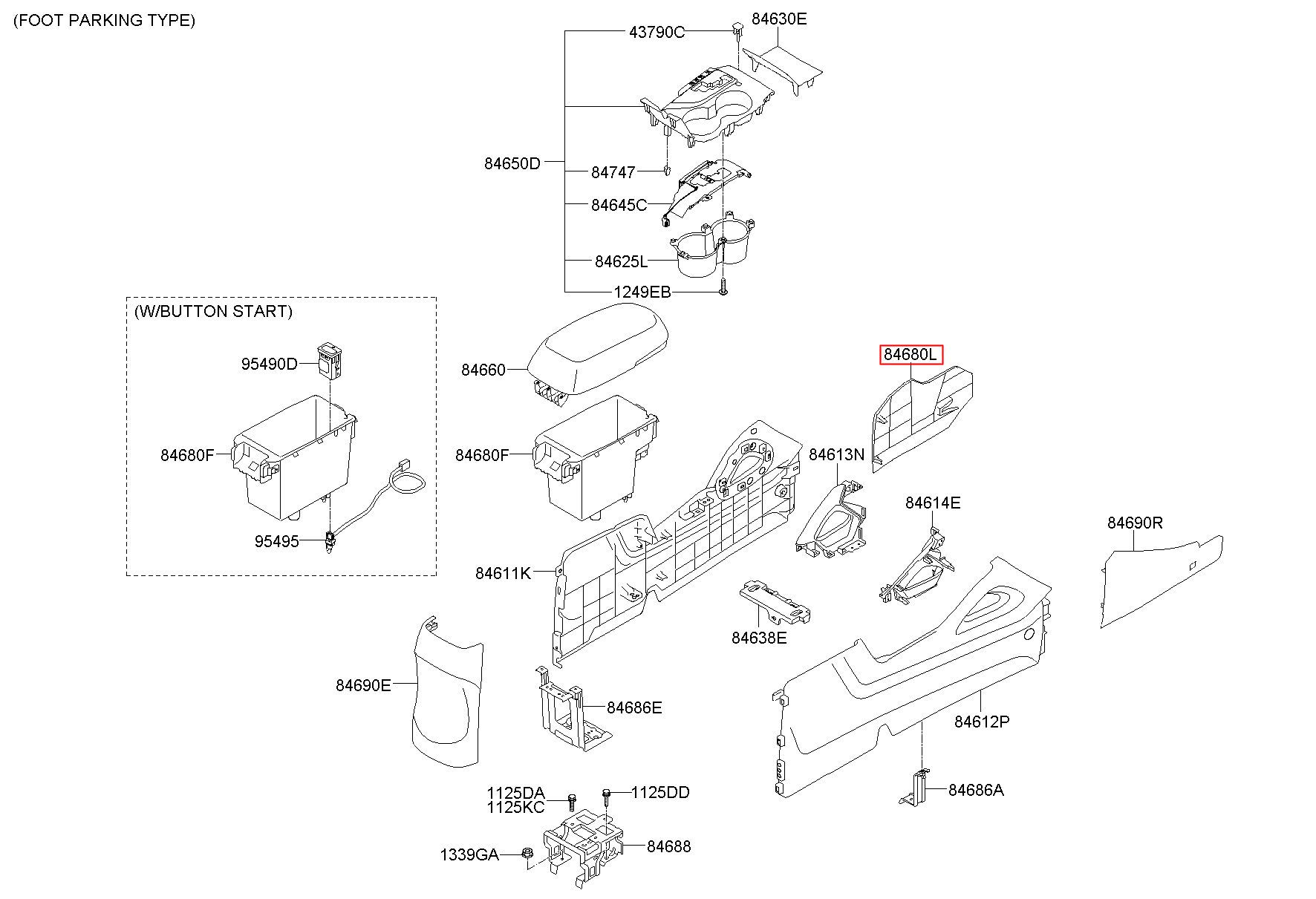 (FOOT PARKING TYPE)

43790C
84630E
84650D
84747
84645C
84625L
1249EB

(W/BUTTON START)
95490D
84680F
95495

84660
84680F
84680L
84613N
84614E
84690R
84611K
84638E
84690E
84686E
84612P
84686A
1125DA
1125KC
1125DD
1339GA
84688