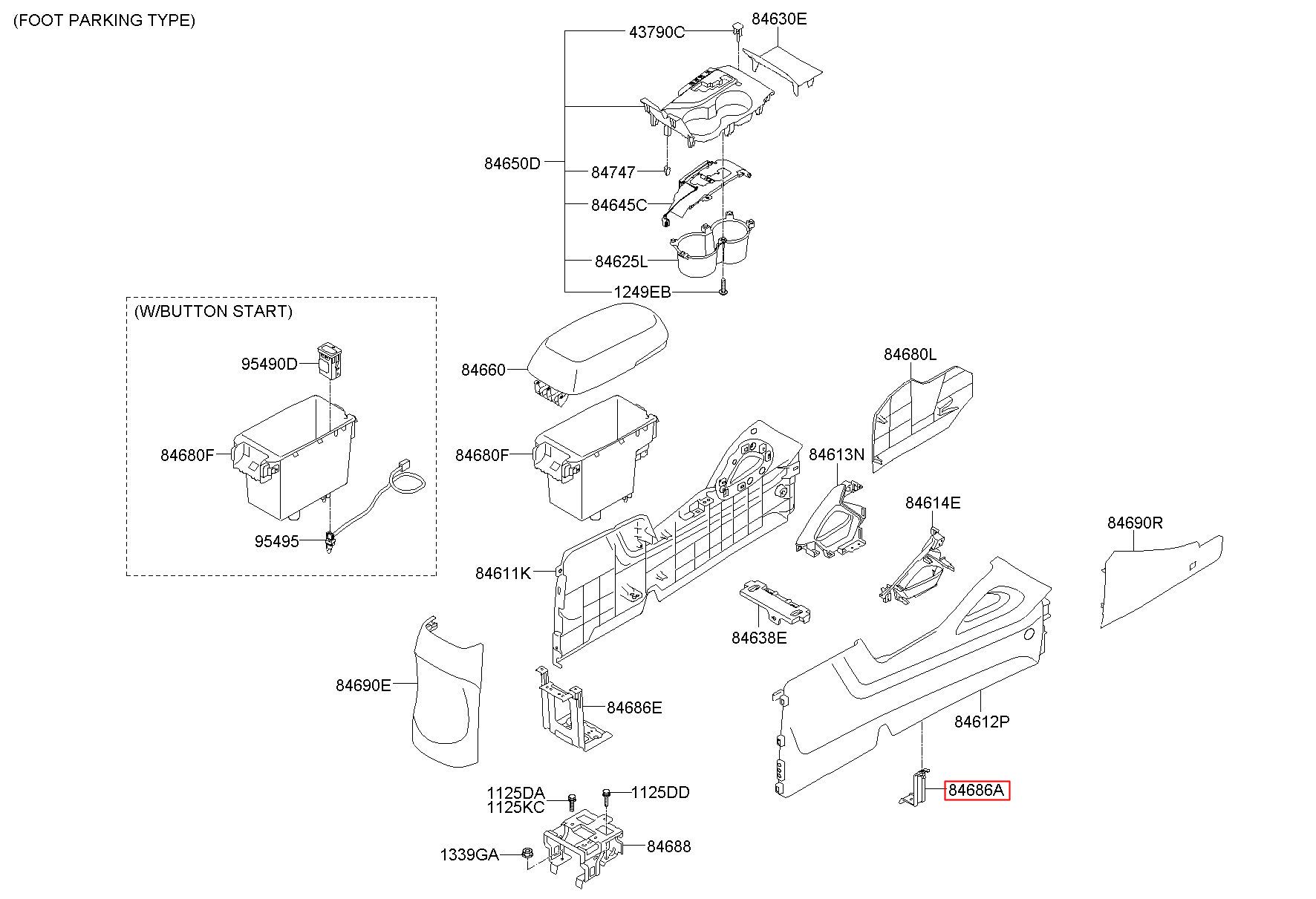 (FOOT PARKING TYPE)

43790C
84630E
84650D
84747
84645C
84625L
1249EB

(W/BUTTON START)
95490D
84680F
95495

84660
84680F
84611K
84680L
84613N
84614E
84690R
84638E
84690E
84686E
84612P
84686A
1125DA
1125KC
1125DD
1339GA
84688