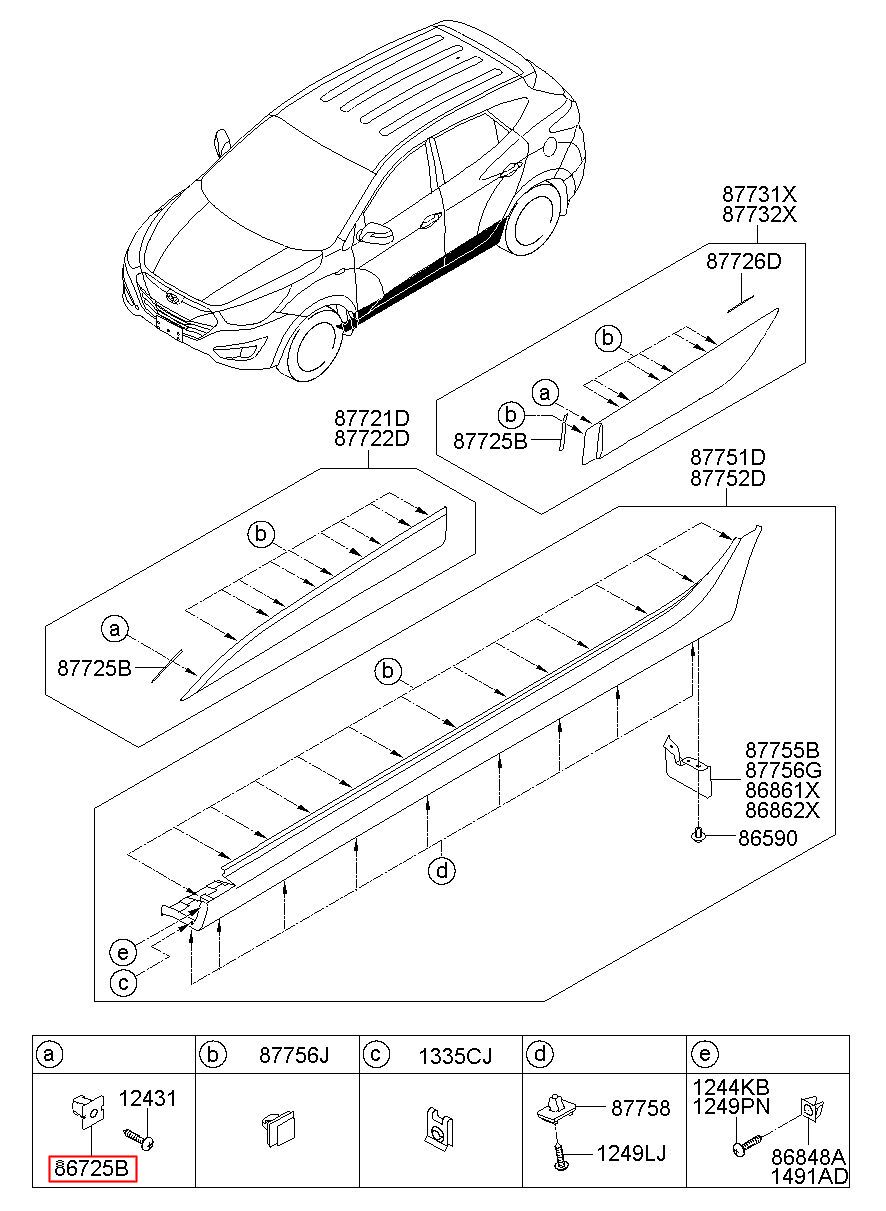 87731X
87732X
87726D
b
a
b
87725B
87721D
87722D
b
a
87725B
87751D
87752D
b
87755B
87756G
86861X
86862X
86590
d
e
c

| a | b 87756J | c 1335CJ | d | e |
|---|---|---|---|---|
| 12431 86725B | | | 87758 1249LJ | 1244KB 1249PN 86848A 1491AD |