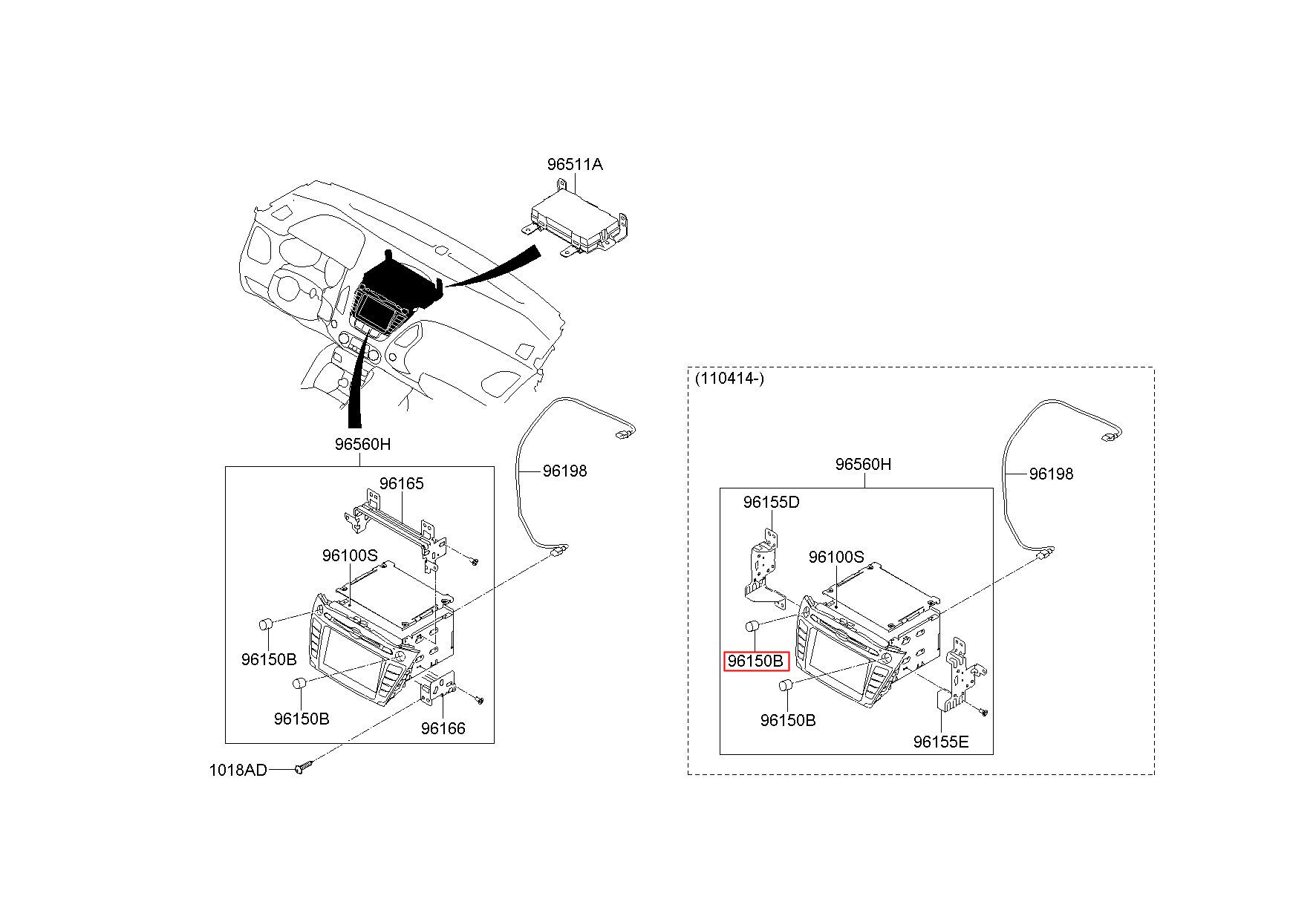 96511A

96560H

96198

96165

96100S

96150B

96150B

96166

1018AD

(110414-)

96560H

96198

96155D

96100S

96150B

96150B

96155E