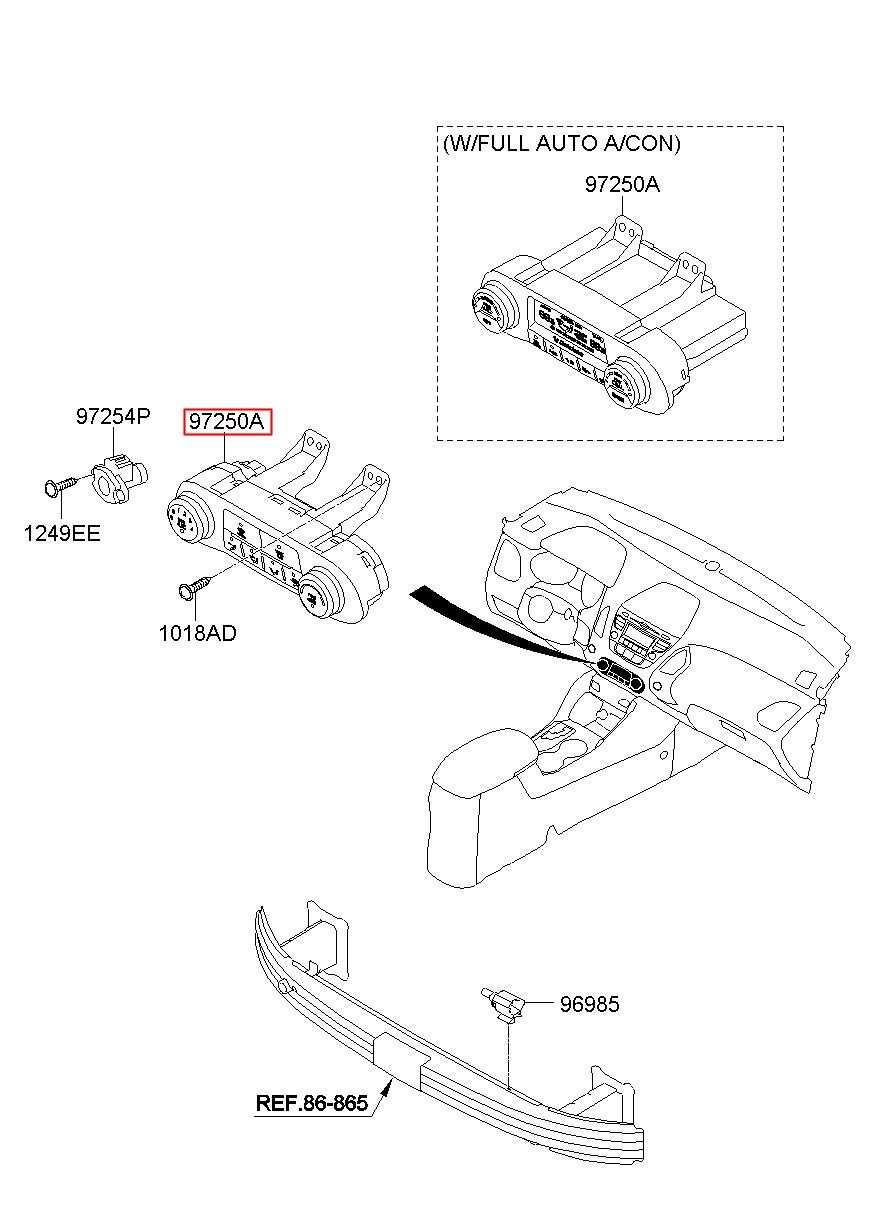 (W/FULL AUTO A/CON)

97250A

97254P

97250A

1249EE

1018AD

96985

REF.86-865