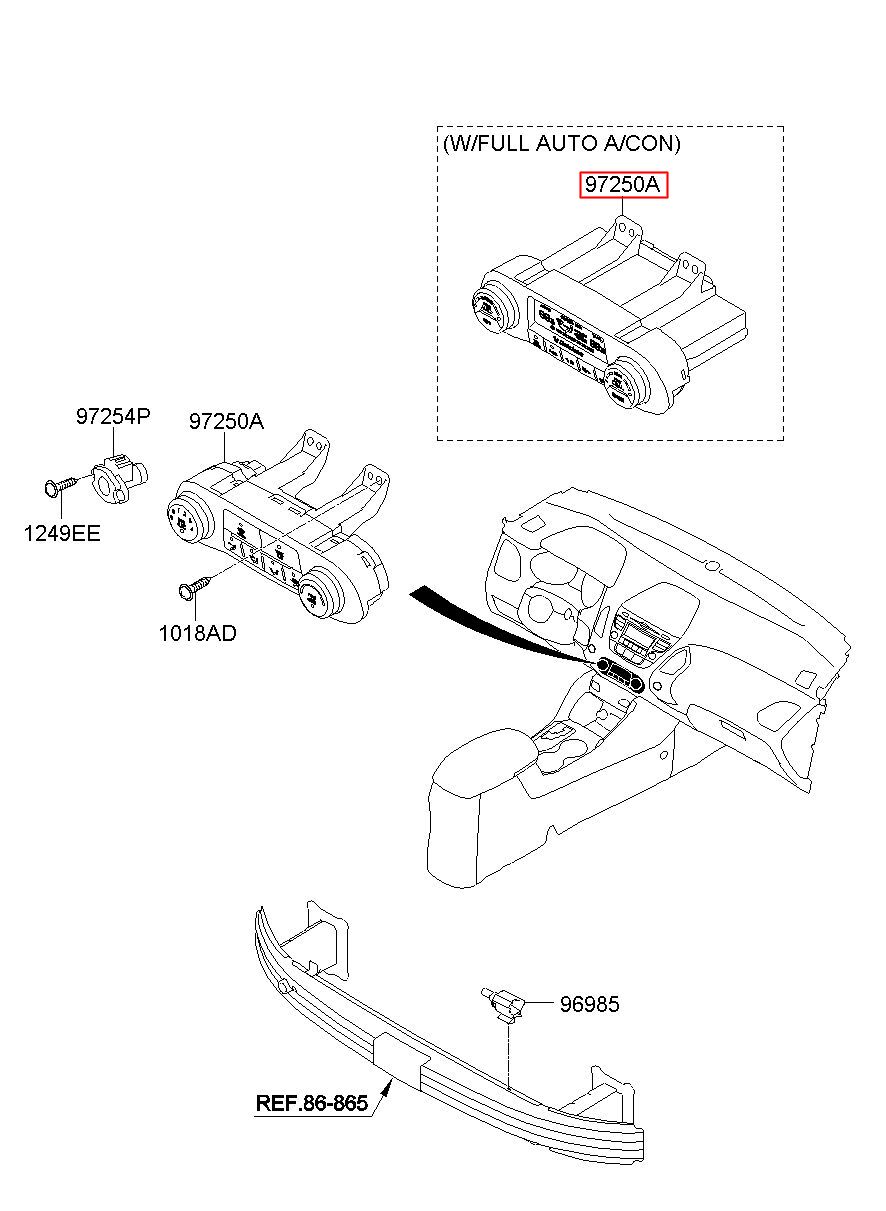 (W/FULL AUTO A/CON)
97250A

97254P
97250A
1249EE
1018AD

96985
REF.86-865