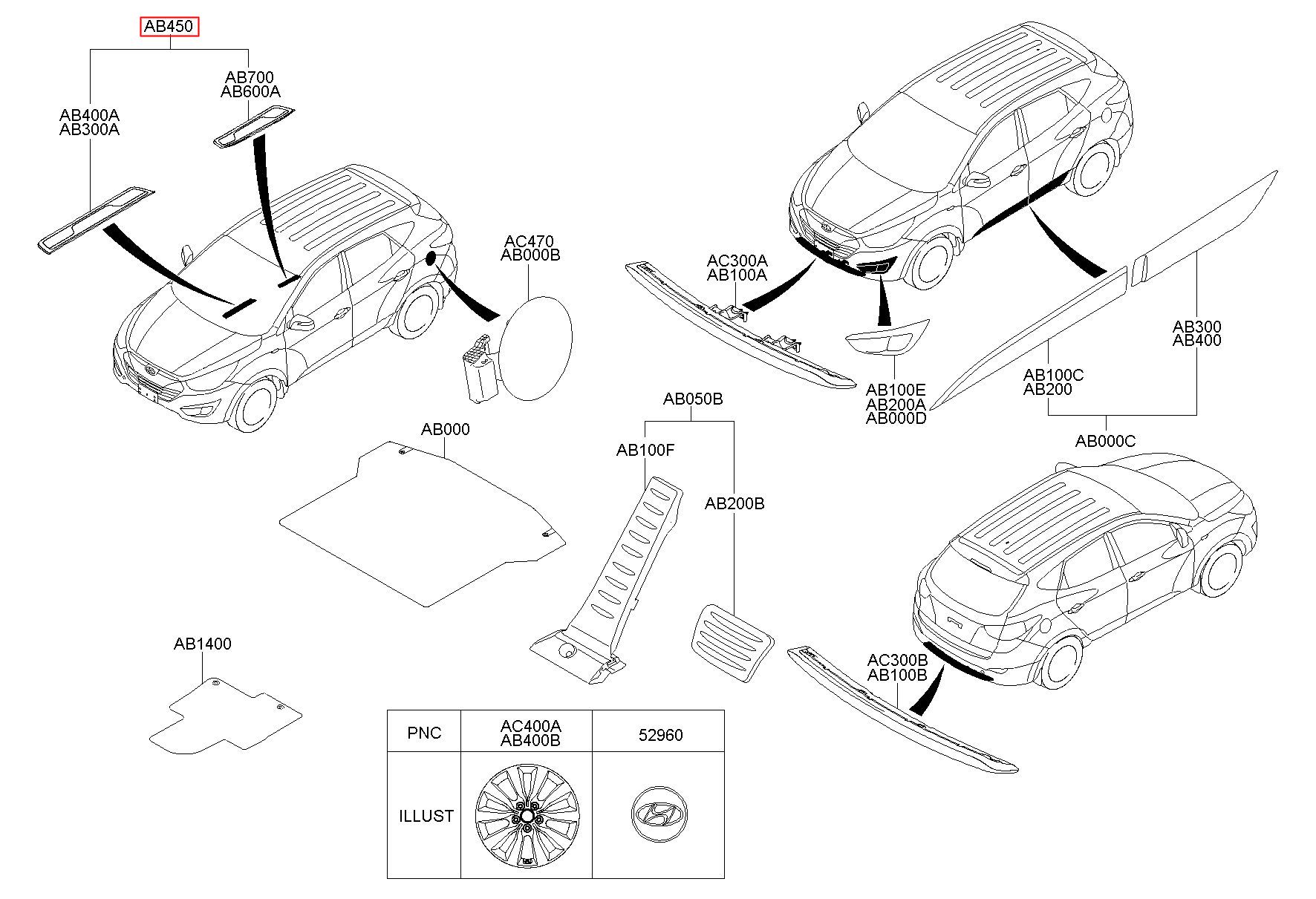 AB450

AB700
AB600A

AB400A
AB300A

AC470
AB000B

AC300A
AB100A

AB100E
AB200A
AB000D

AB100C
AB200

AB300
AB400

AB000C

AB000

AB050B

AB100F

AB200B

AB1400

AC300B
AB100B

| PNC | AC400A AB400B | 52960 |
|---|---|---|
| ILLUST | | |