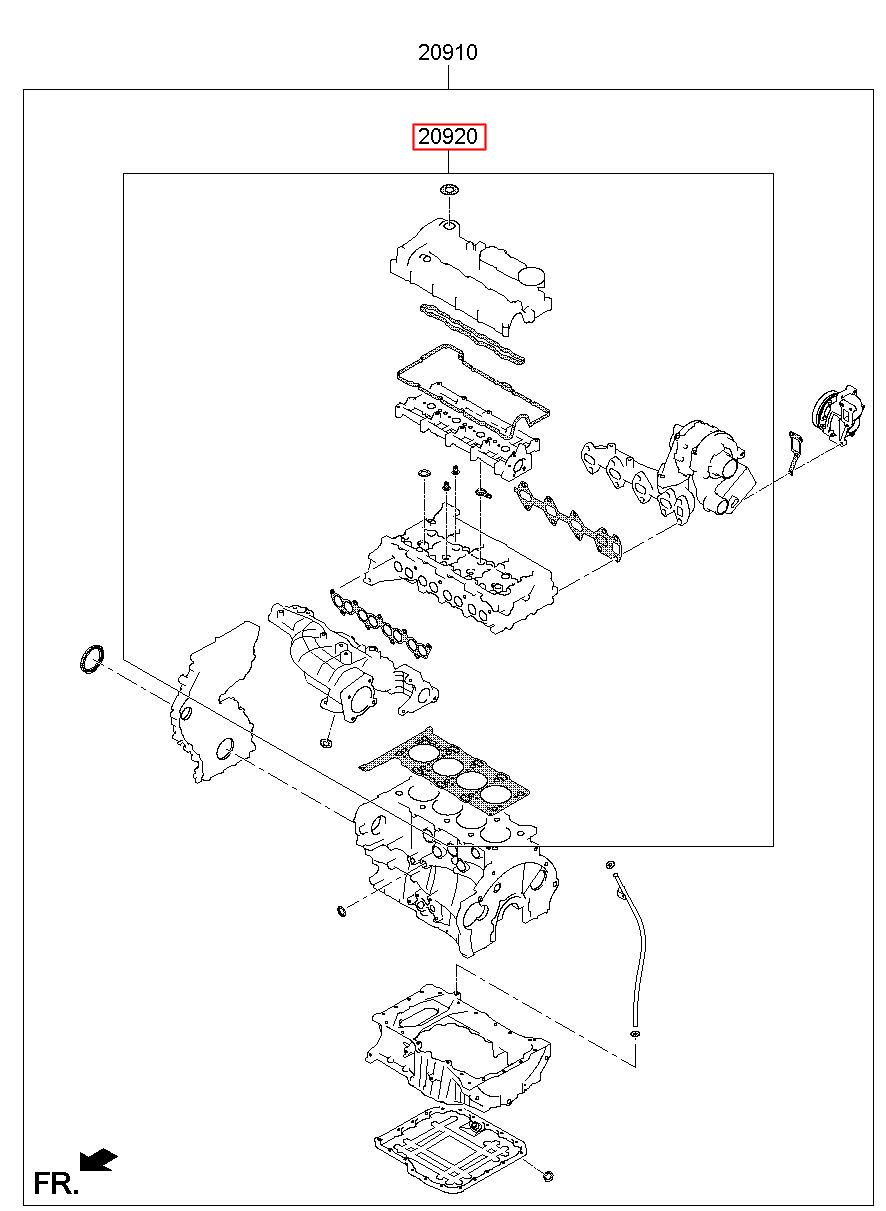 20910

20920

FR.