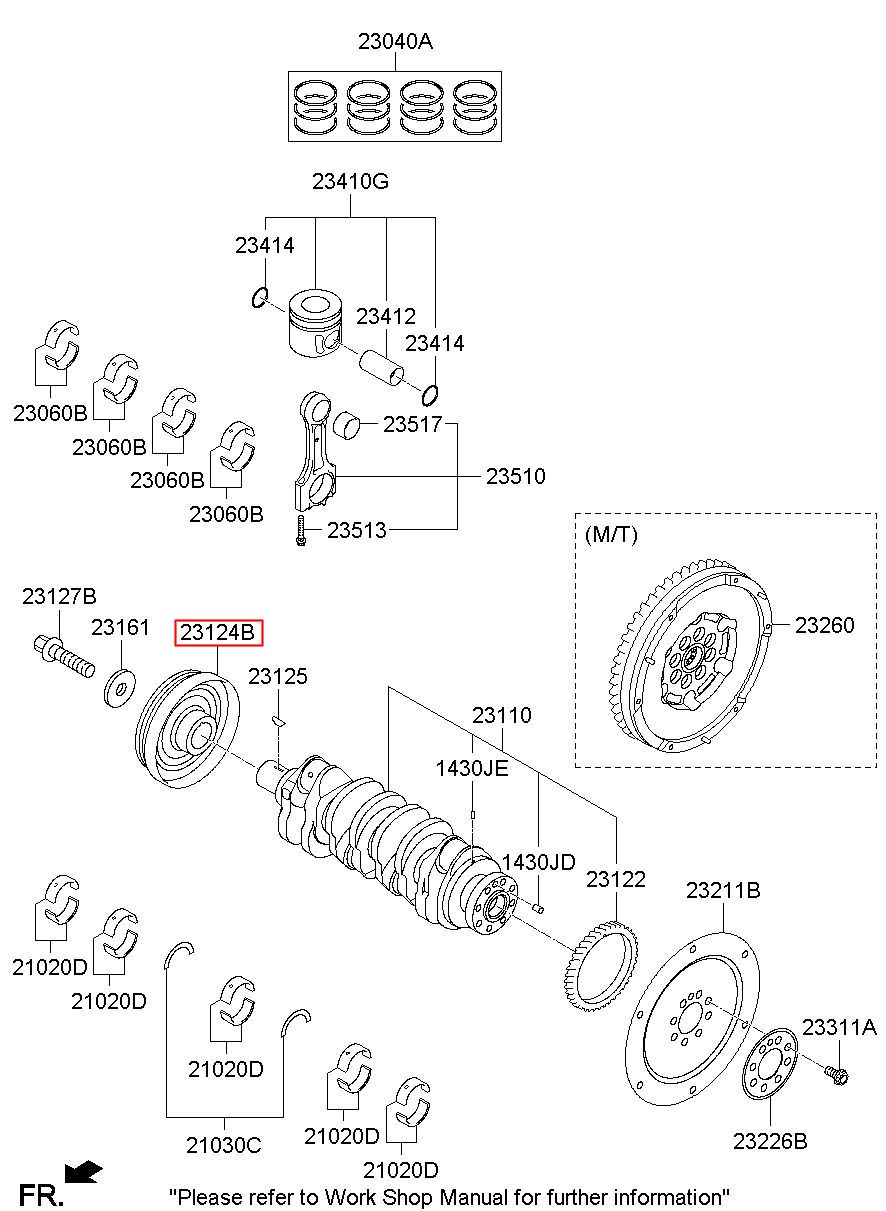 23040A

23410G

23414

23412

23414

23060B

23060B

23060B

23060B

23517

23510

23513

(M/T)

23260

23127B

23161

23124B

23125

23110

1430JE

1430JD

23122

23211B

21020D

21020D

21020D

21030C

21020D

21020D

23311A

23226B

FR.

"Please refer to Work Shop Manual for further information"