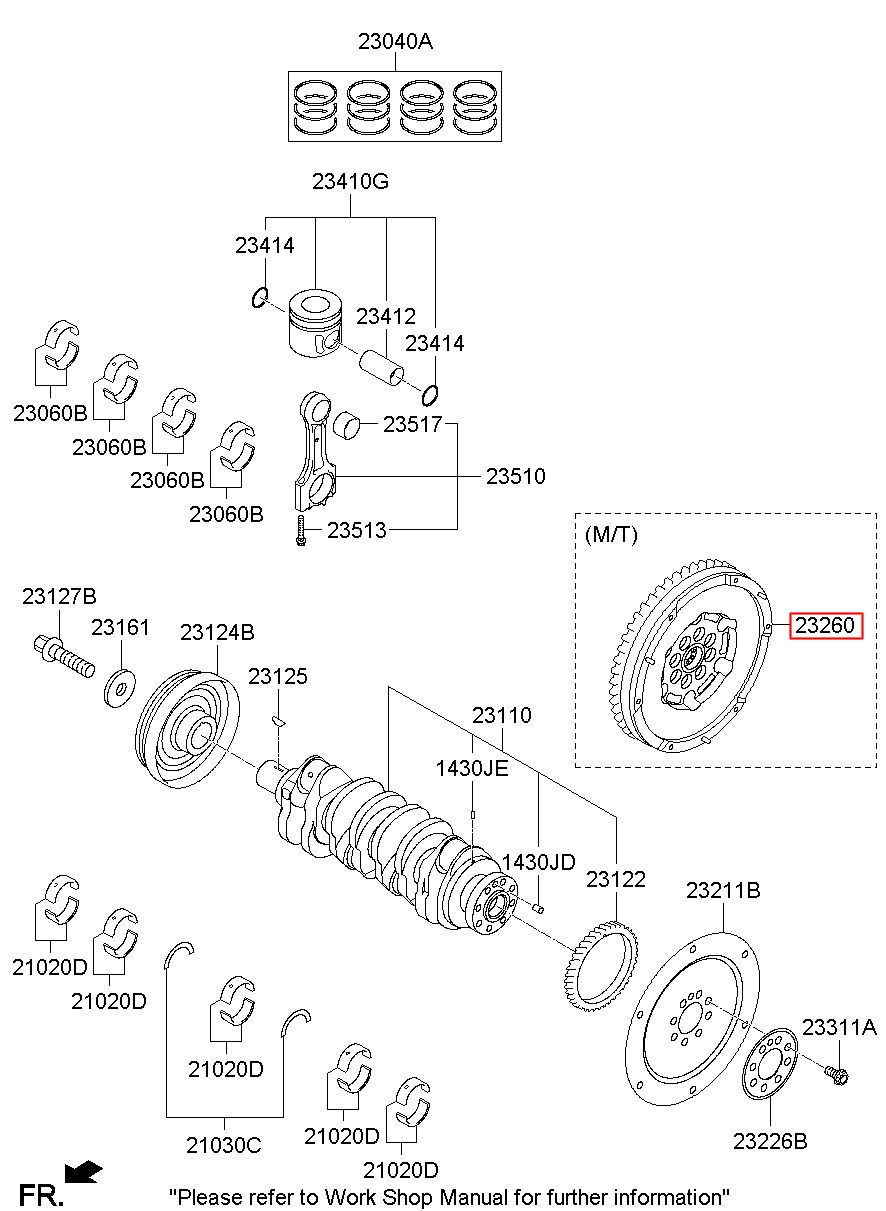 23040A

23410G

23414

23412

23414

23060B

23060B

23060B

23060B

23517

23510

23513

(M/T)

23260

23127B

23161

23124B

23125

23110

1430JE

1430JD

23122

23211B

21020D

21020D

21020D

21030C

21020D

21020D

23311A

23226B

FR.

"Please refer to Work Shop Manual for further information"