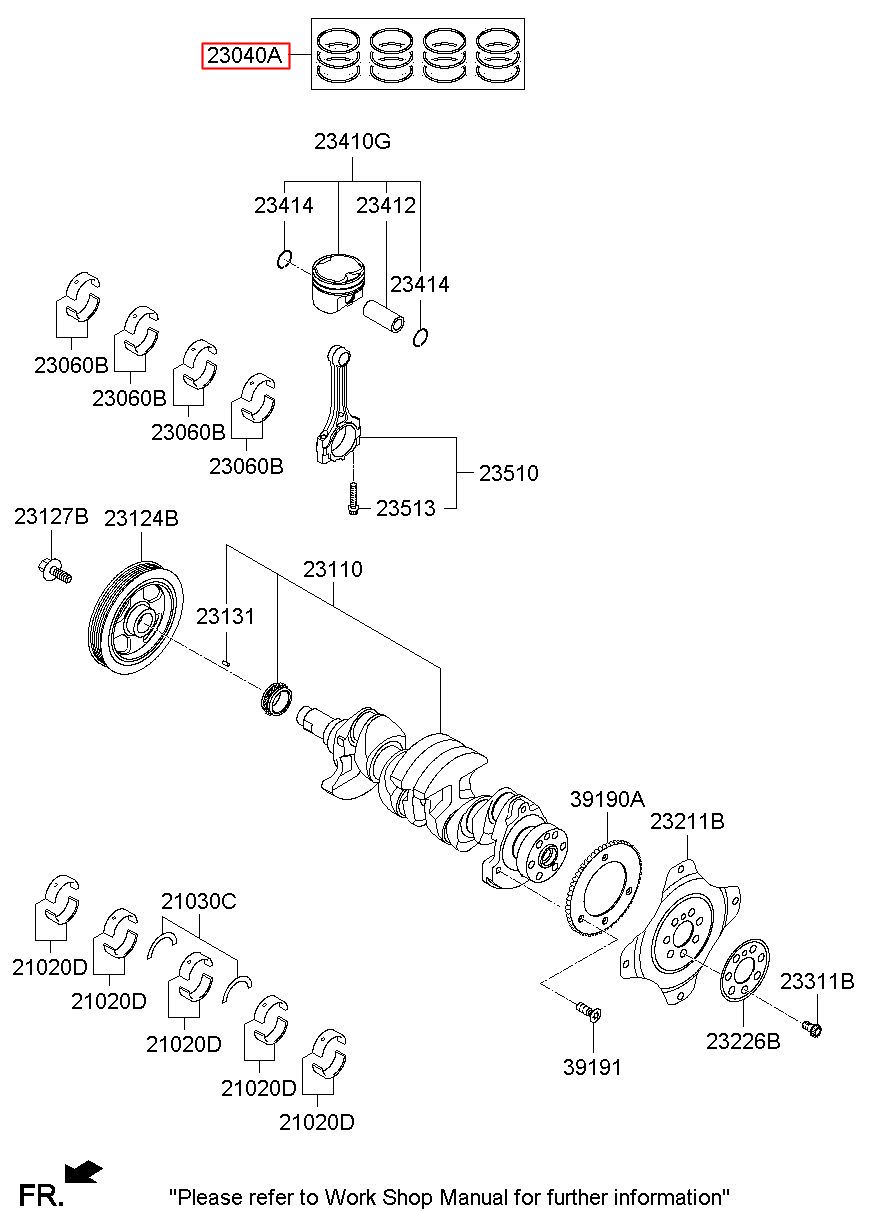 23040A

23410G
23414
23412
23414

23060B
23060B
23060B
23060B

23510
23513

23127B
23124B
23110
23131

39190A
23211B

21030C
21020D
21020D
21020D
21020D
21020D

23311B
23226B
39191

FR.
"Please refer to Work Shop Manual for further information"