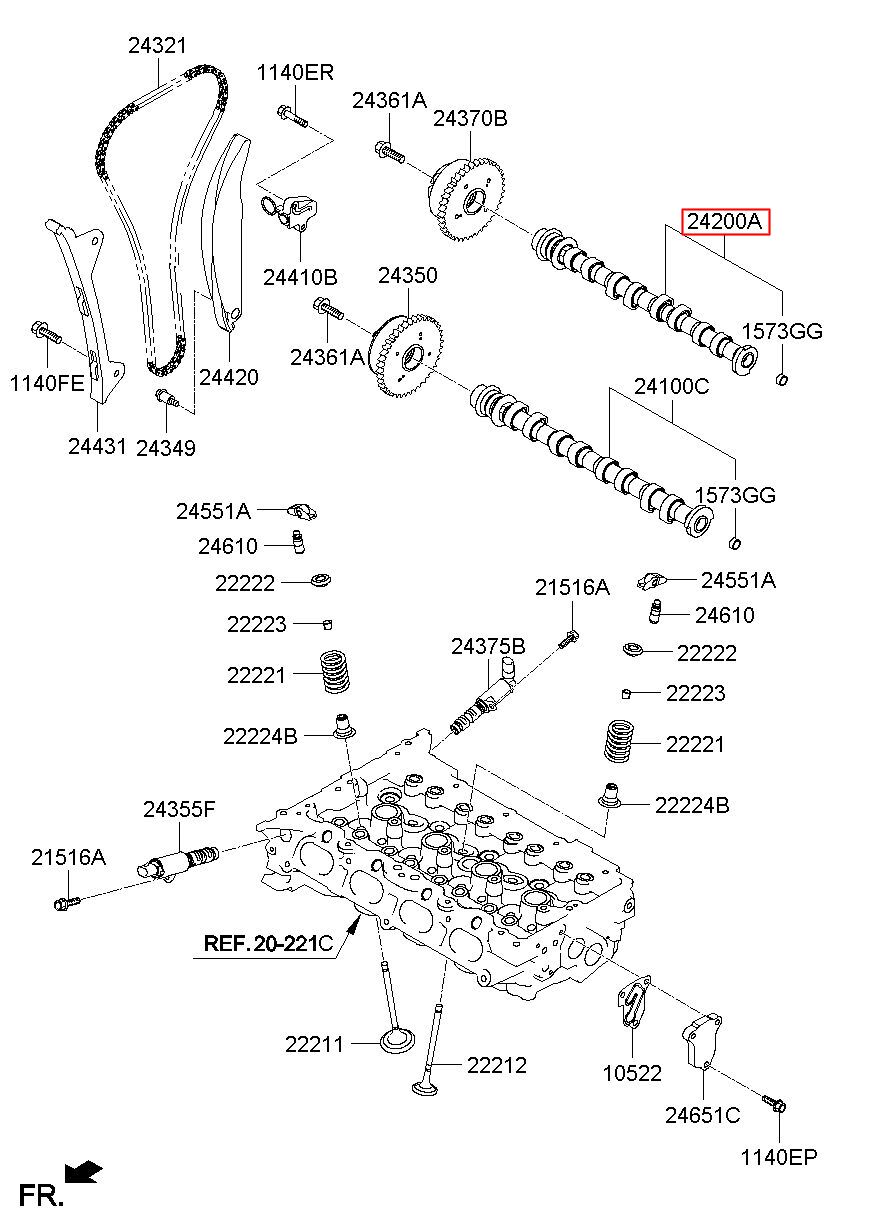 24321
1140ER
24361A
24370B
24200A
24410B
24350
1573GG
24361A
1140FE
24420
24100C
24431
24349
1573GG
24551A
24610
22222
21516A
24551A
24610
22223
24375B
22222
22221
22223
22224B
22221
24355F
22224B
21516A
REF.20-221C
22211
22212
10522
24651C
1140EP
FR.