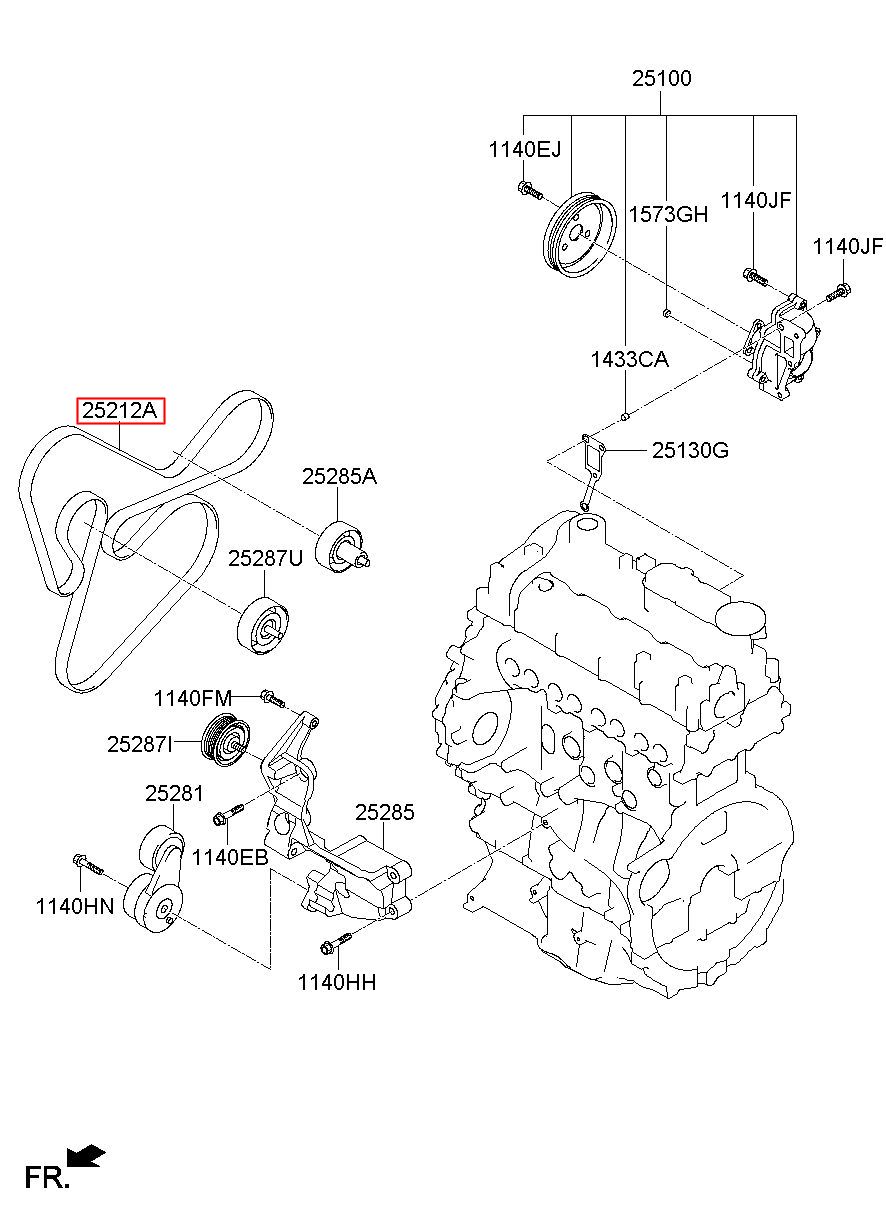 25100
1140EJ
1573GH
1140JF
1140JF
1433CA
25212A
25130G
25285A
25287U
1140FM
25287I
25281
25285
1140EB
1140HN
1140HH
FR.