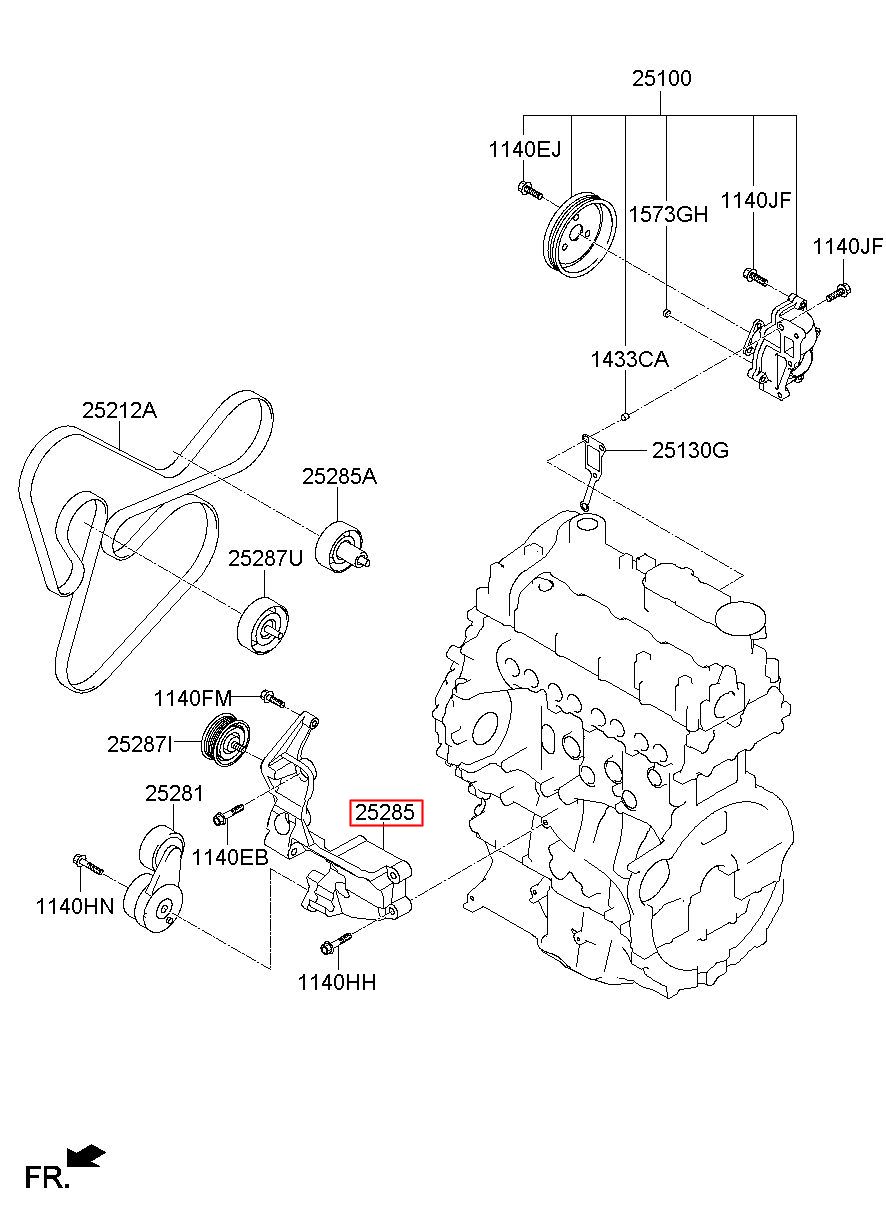 25100
1140EJ
1573GH
1140JF
1140JF
1433CA
25130G
25212A
25285A
25287U
1140FM
25287I
25281
25285
1140EB
1140HN
1140HH
FR.