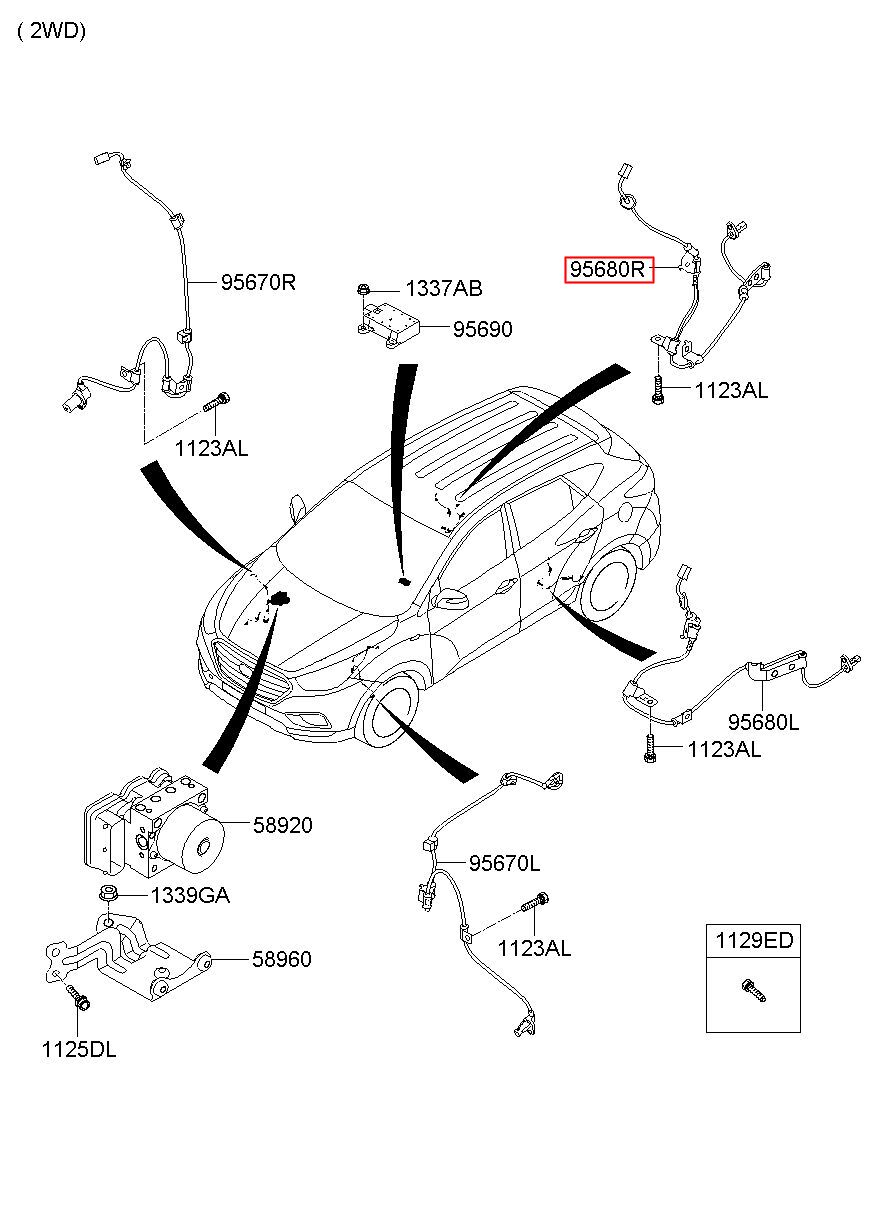 ( 2WD)

95670R

1123AL

1337AB

95690

95680R

1123AL

95680L

1123AL

58920

1339GA

58960

1125DL

95670L

1123AL

1129ED