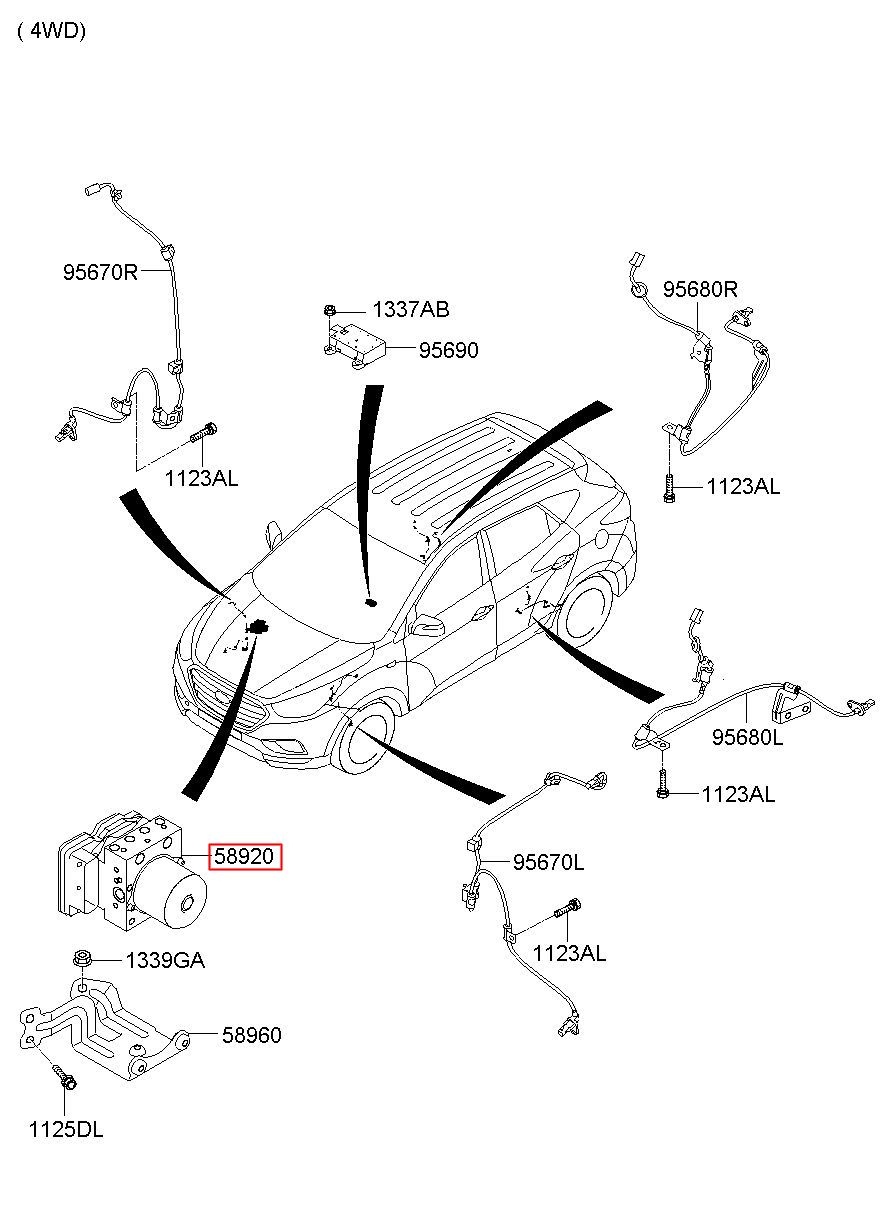 ( 4WD)

95670R

1337AB

95690

95680R

1123AL

1123AL

95680L

1123AL

58920

95670L

1123AL

1339GA

58960

1125DL