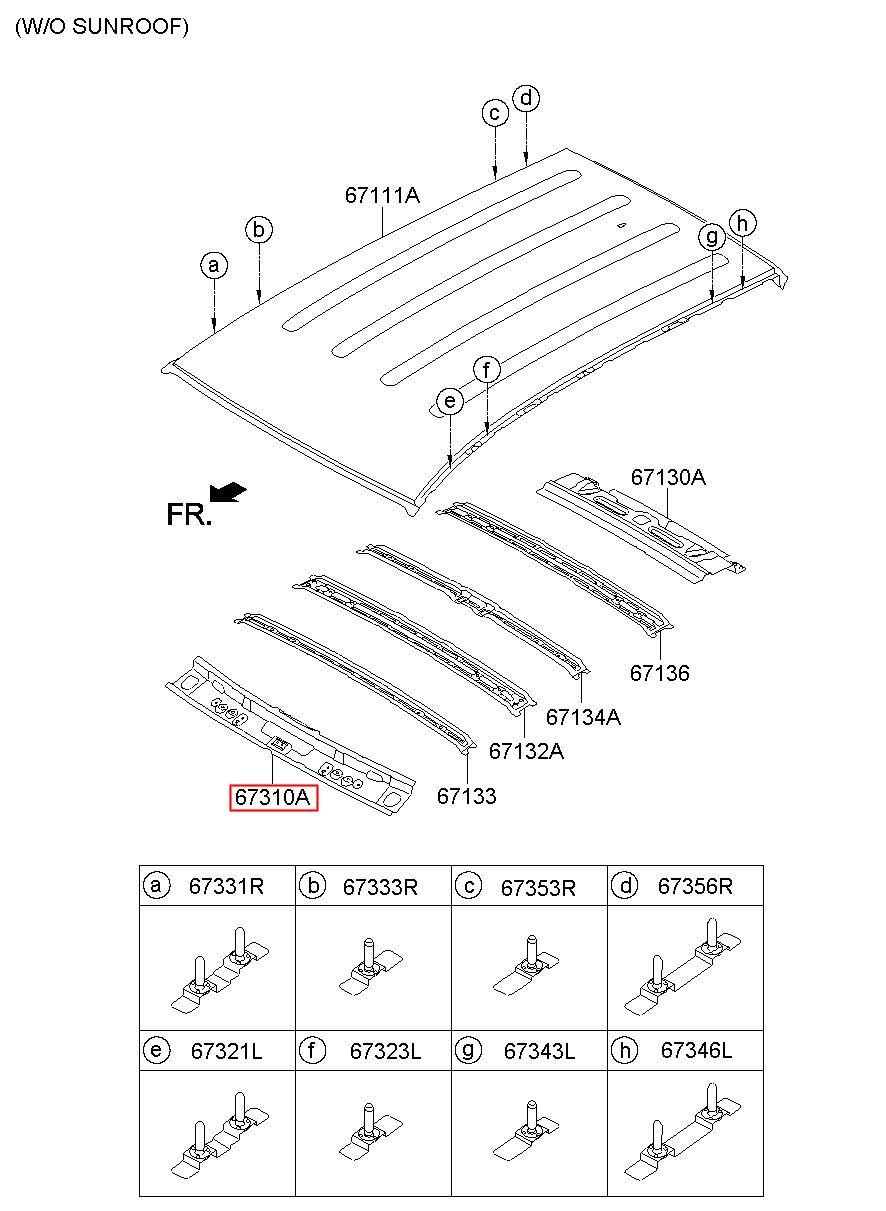 (W/O SUNROOF)

c d
67111A
b
a
g h
f
e
FR.
67130A
67136
67134A
67132A
67133
67310A

| a 67331R | b 67333R | c 67353R | d 67356R |
|---|---|---|---|
| | | | |
| e 67321L | f 67323L | g 67343L | h 67346L |
| | | | |