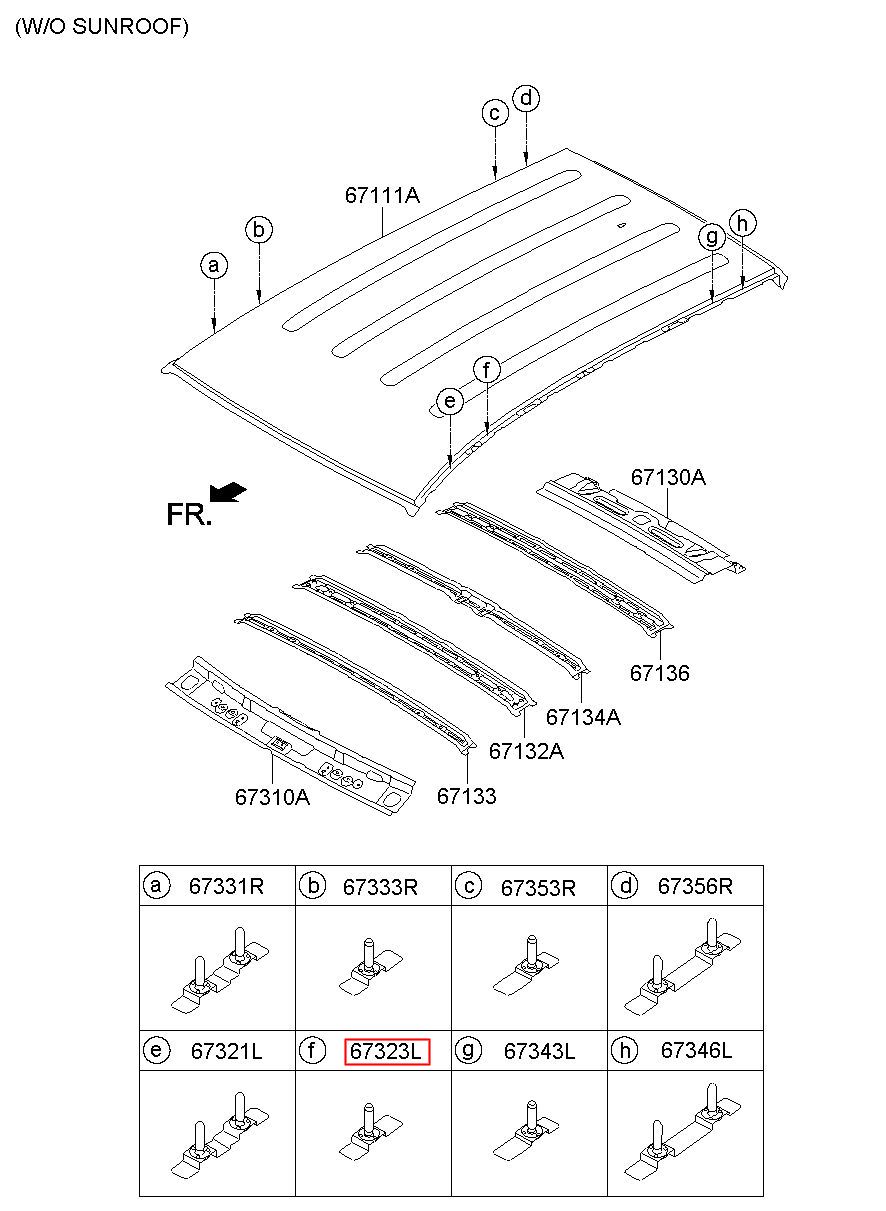 (W/O SUNROOF)

c
d
67111A
b
a
g
h
f
e
FR.
67130A
67136
67134A
67132A
67133
67310A

| a 67331R | b 67333R | c 67353R | d 67356R |
|---|---|---|---|
| | | | |
| e 67321L | f 67323L | g 67343L | h 67346L |
| | | | |