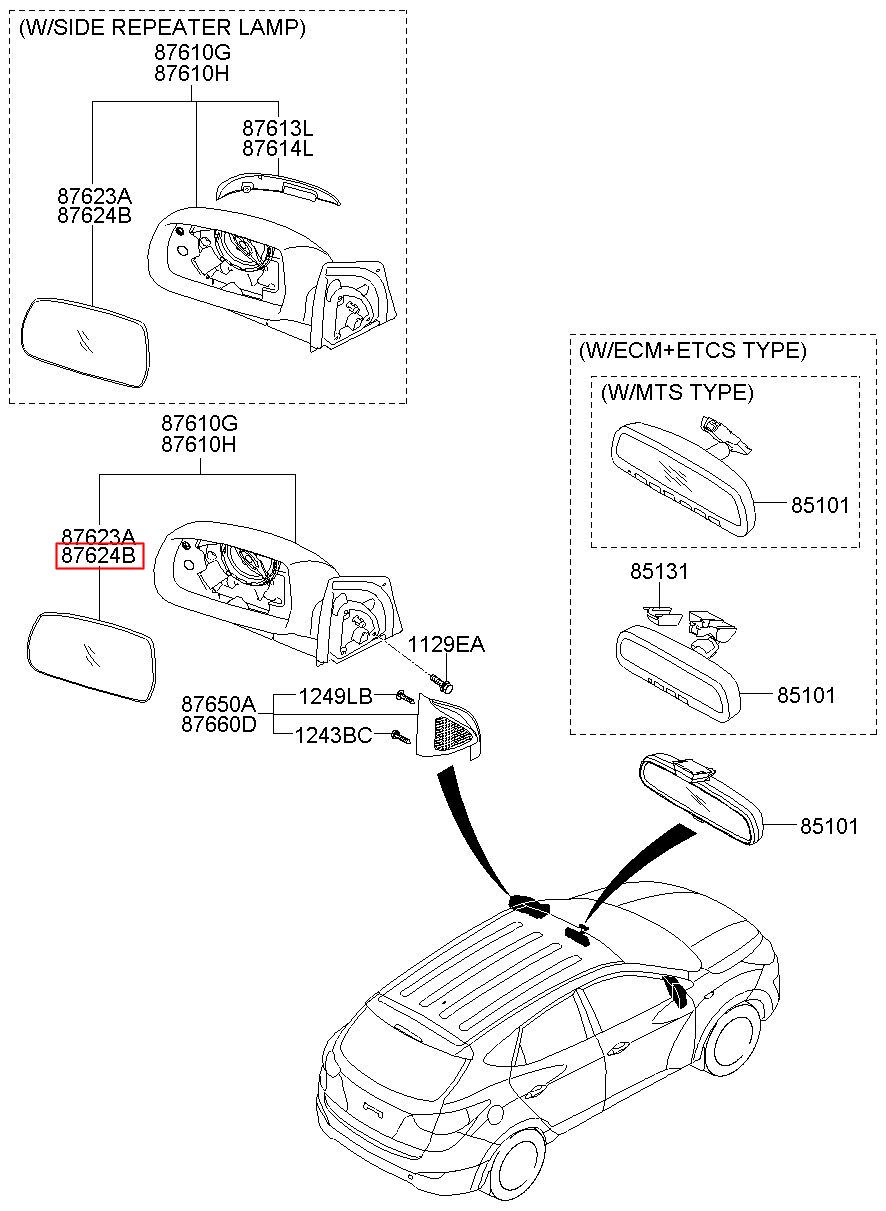 (W/SIDE REPEATER LAMP)
87610G
87610H
87613L
87614L
87623A
87624B

87610G
87610H
87623A
87624B
1129EA
87650A
87660D
1249LB
1243BC

(W/ECM+ETCS TYPE)
(W/MTS TYPE)
85101
85131
85101

85101