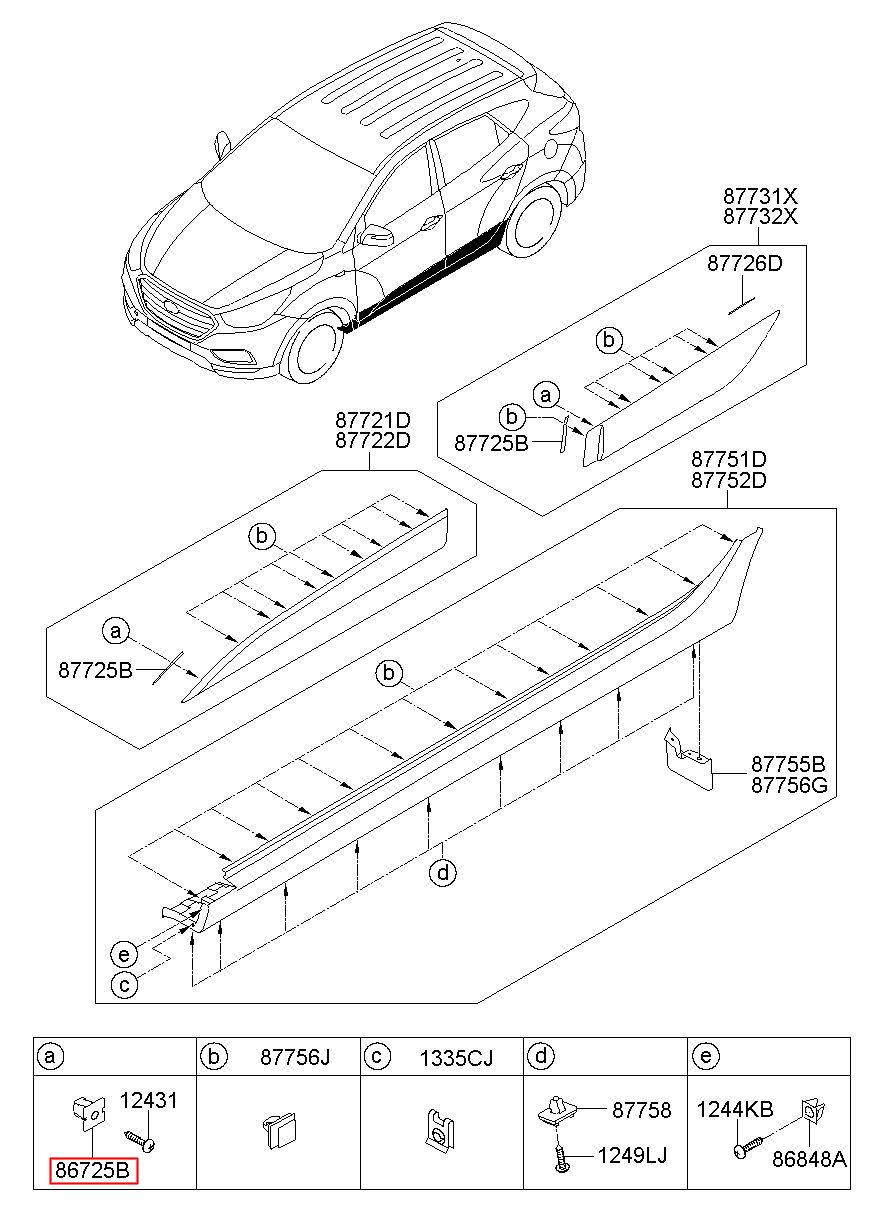 87731X
87732X
87726D
b
a
b
87725B
87721D
87722D
b
a
87725B
87751D
87752D
b
87755B
87756G
d
e
c

| a | b 87756J | c 1335CJ | d | e |
|---|---|---|---|---|
| 12431 86725B | | | 87758 1249LJ | 1244KB 86848A |