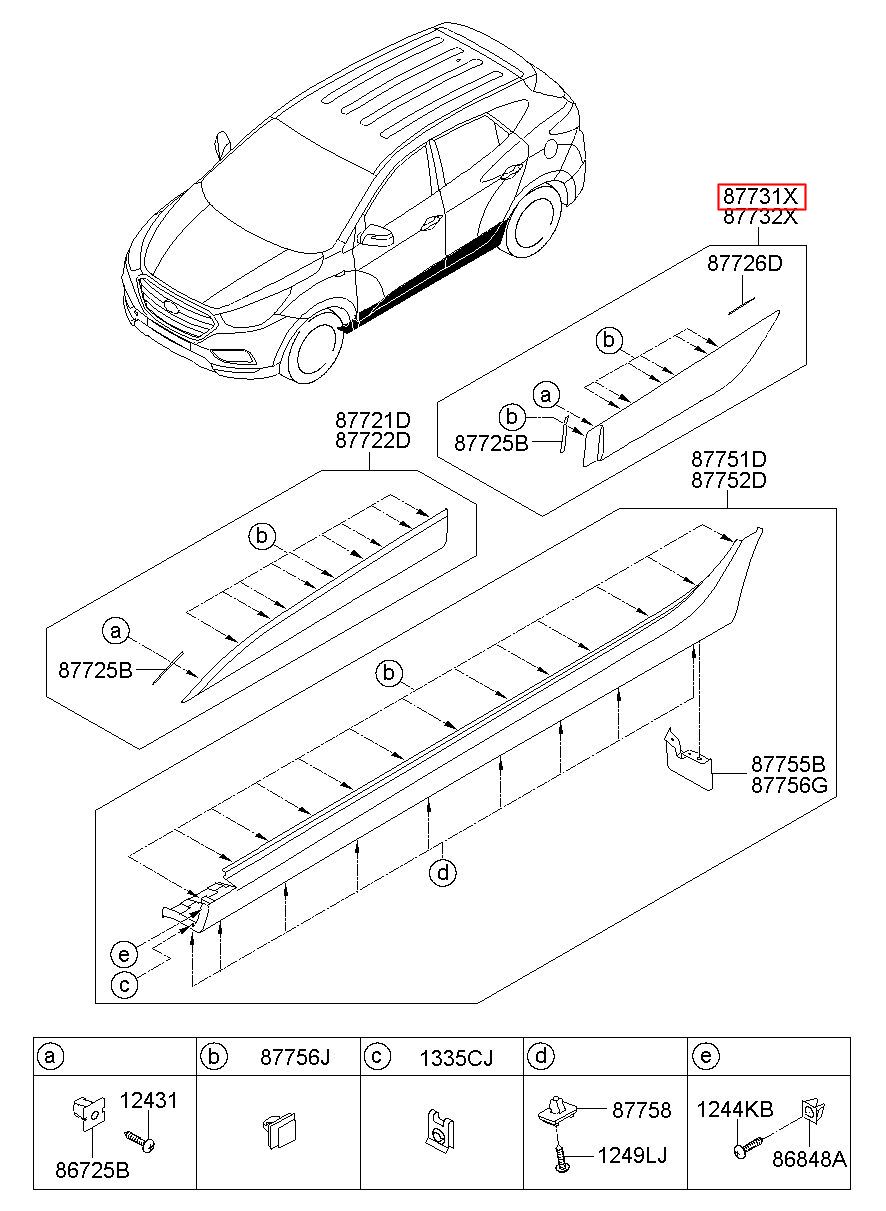 87731X
87732X
87726D
b
a
b
87725B
87721D
87722D
b
a
87725B
87751D
87752D
b
87755B
87756G
d
e
c

| a | b 87756J | c 1335CJ | d | e |
|---|---|---|---|---|
| 12431 86725B |  |  | 87758 1249LJ | 1244KB 86848A |