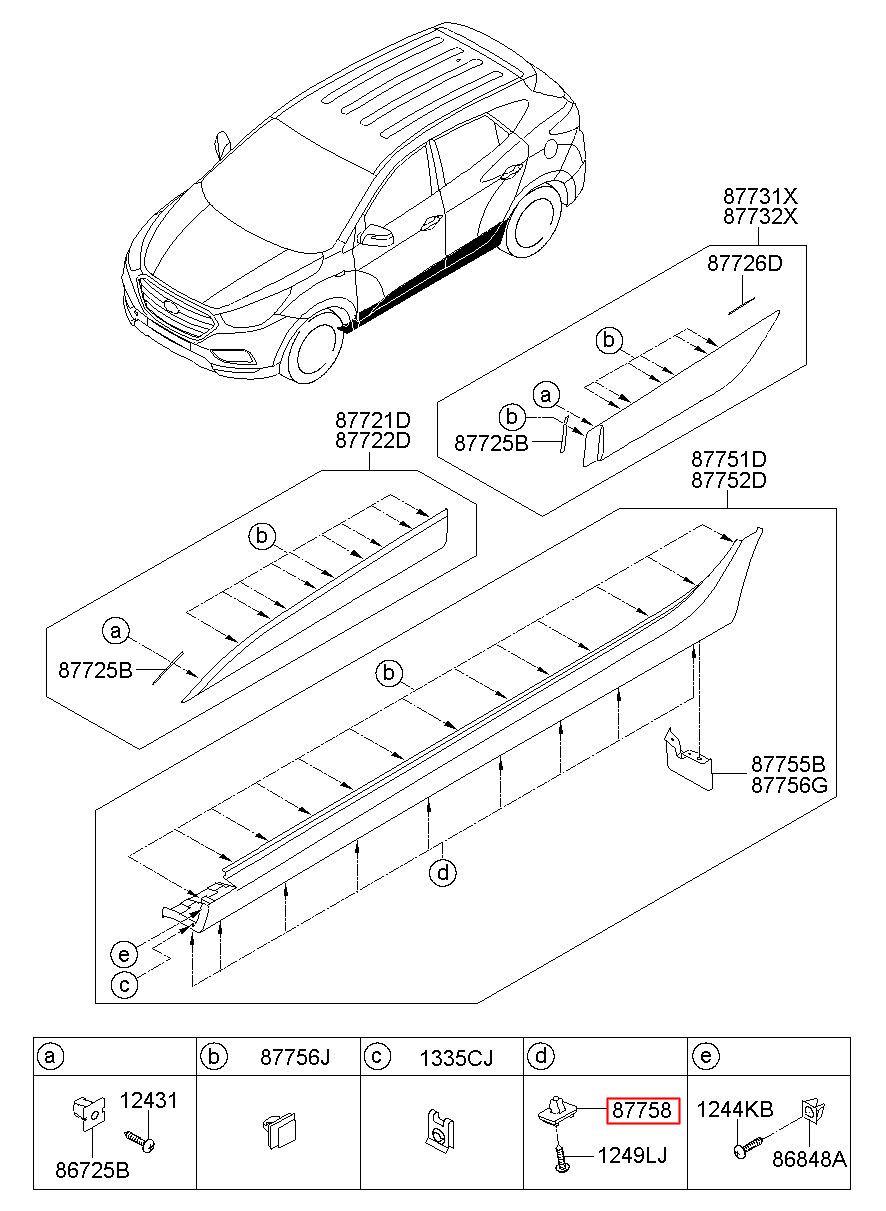 87731X
87732X
87726D
b
a
b
87725B
87721D
87722D
b
a
87725B
87751D
87752D
b
87755B
87756G
d
e
c

| a | b 87756J | c 1335CJ | d | e |
|---|---|---|---|---|
| 12431 86725B | | | 87758 1249LJ | 1244KB 86848A |