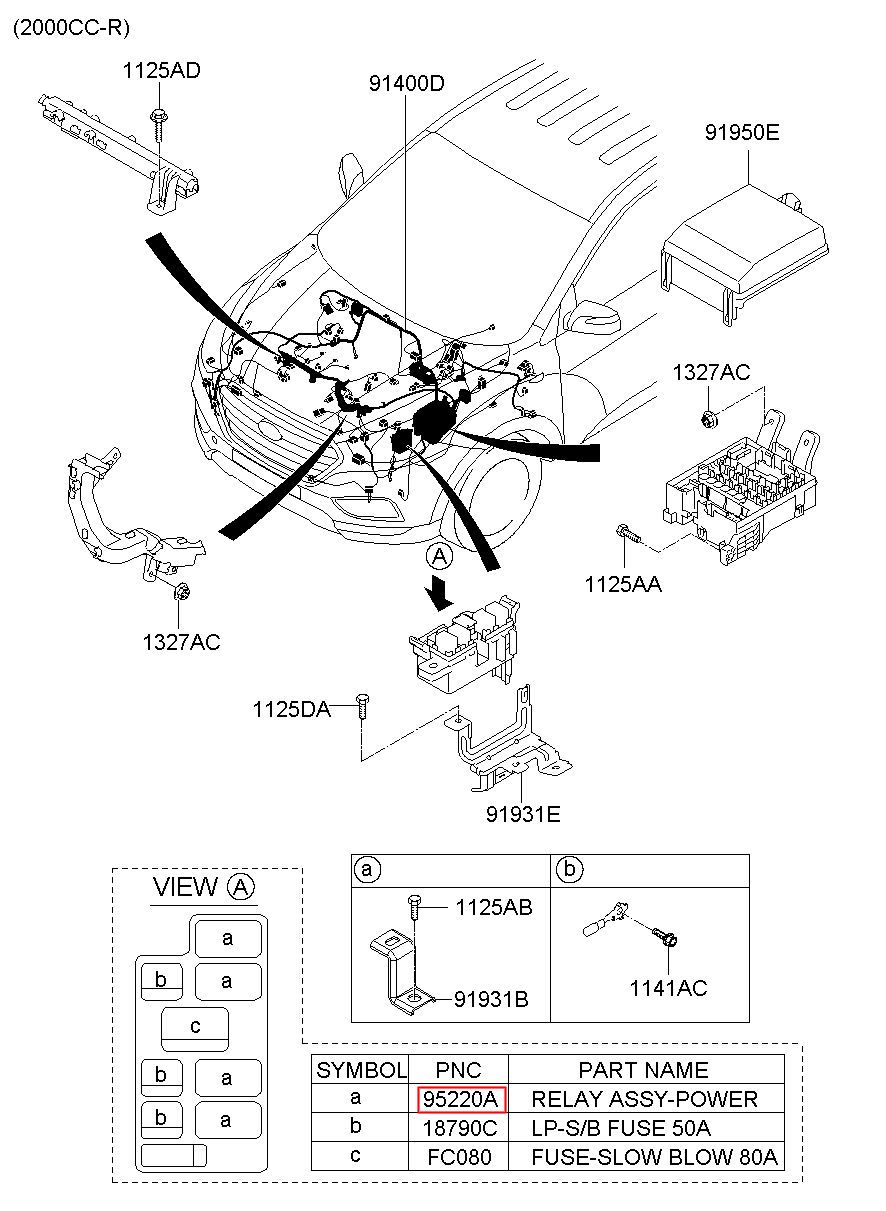 (2000CC-R)

1125AD

91400D

91950E

1327AC

1125AA

1327AC

A

1125DA

91931E

VIEW A

a

b a

c

b a

b a

a

1125AB

91931B

b

1141AC

| SYMBOL | PNC | PART NAME |
|---|---|---|
| a | 95220A | RELAY ASSY-POWER |
| b | 18790C | LP-S/B FUSE 50A |
| c | FC080 | FUSE-SLOW BLOW 80A |