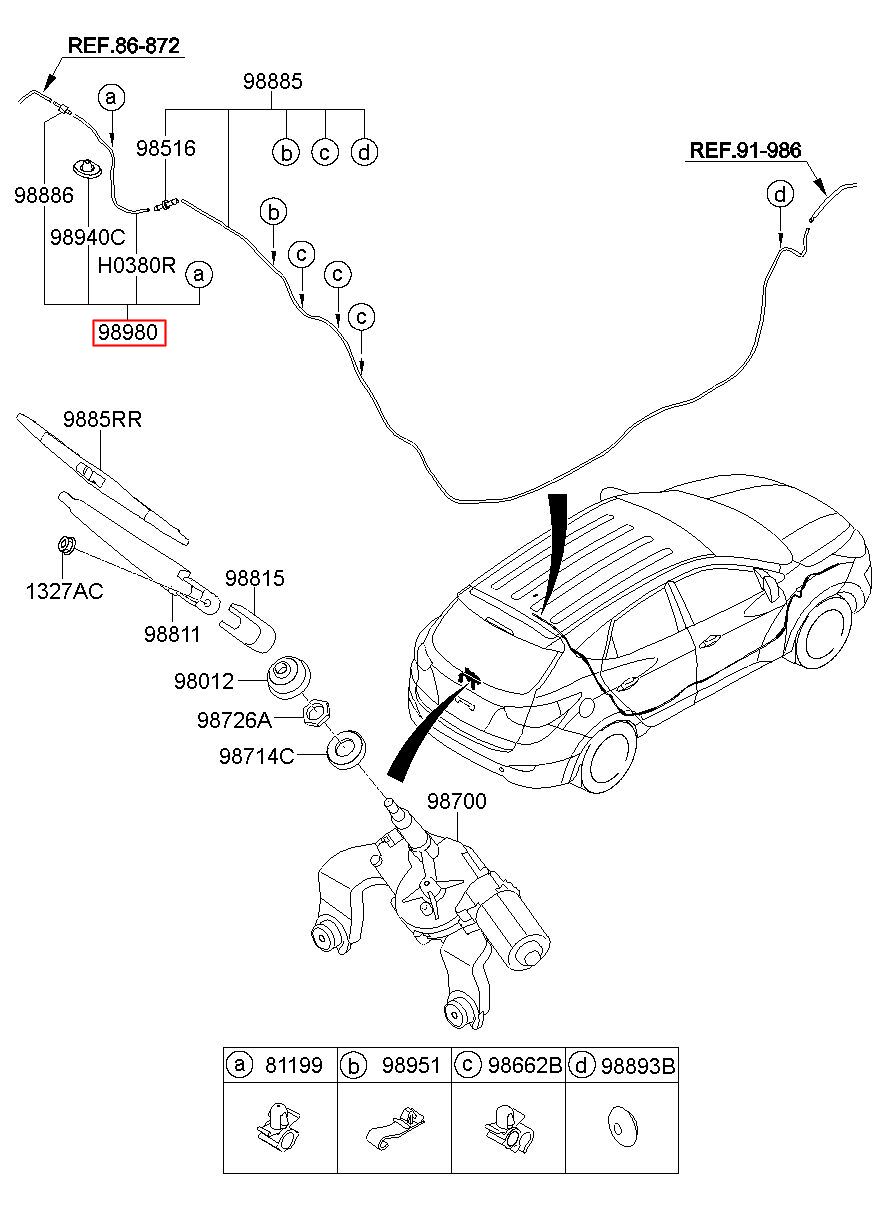 REF.86-872

a

98885

98516

b c d

REF.91-986

d

98886

98940C

H0380R

a

b

c

c

c

98980

9885RR

1327AC

98815

98811

98012

98726A

98714C

98700

| a 81199 | b 98951 | c 98662B | d 98893B |
|---|---|---|---|
| | | | |