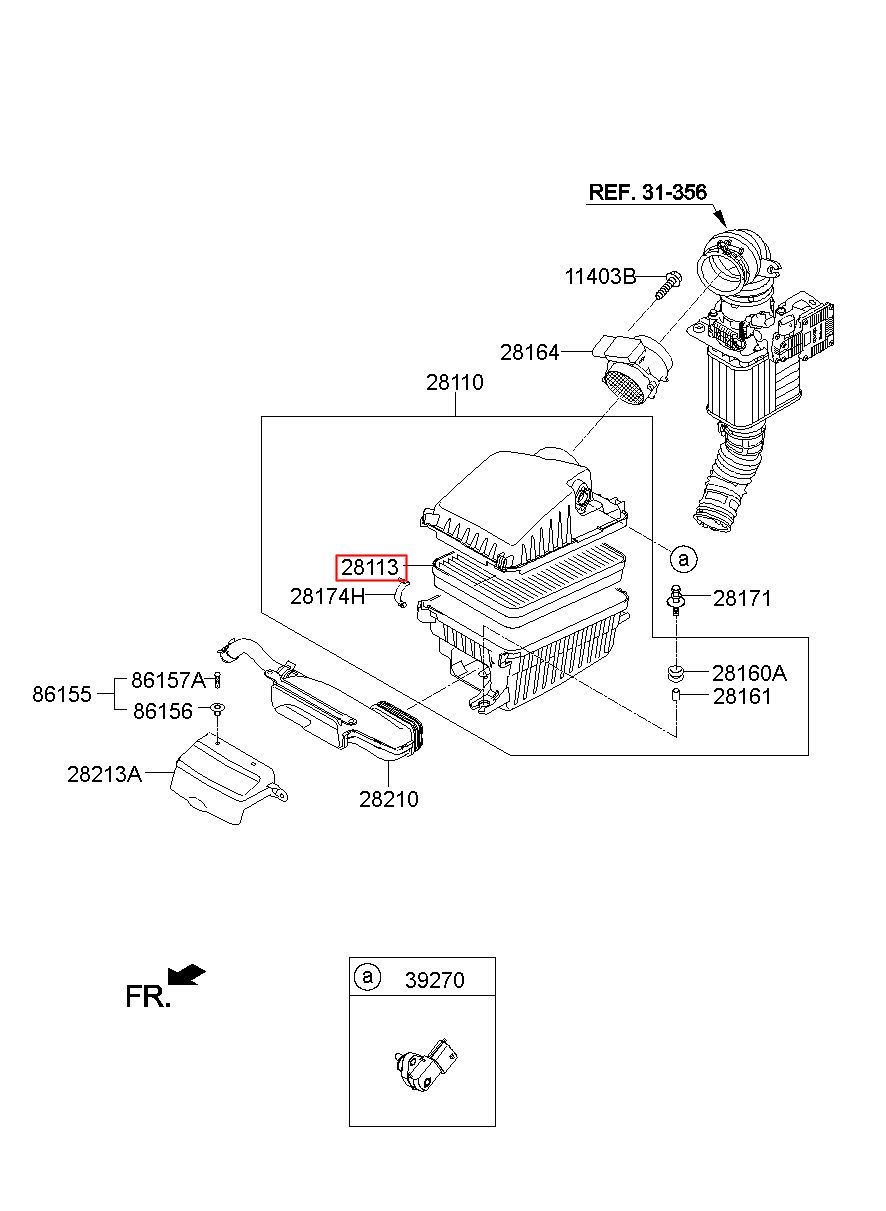 REF. 31-356

11403B

28164

28110

28113

28174H

a

28171

28160A

28161

86155

86157A

86156

28213A

28210

FR.

a 39270