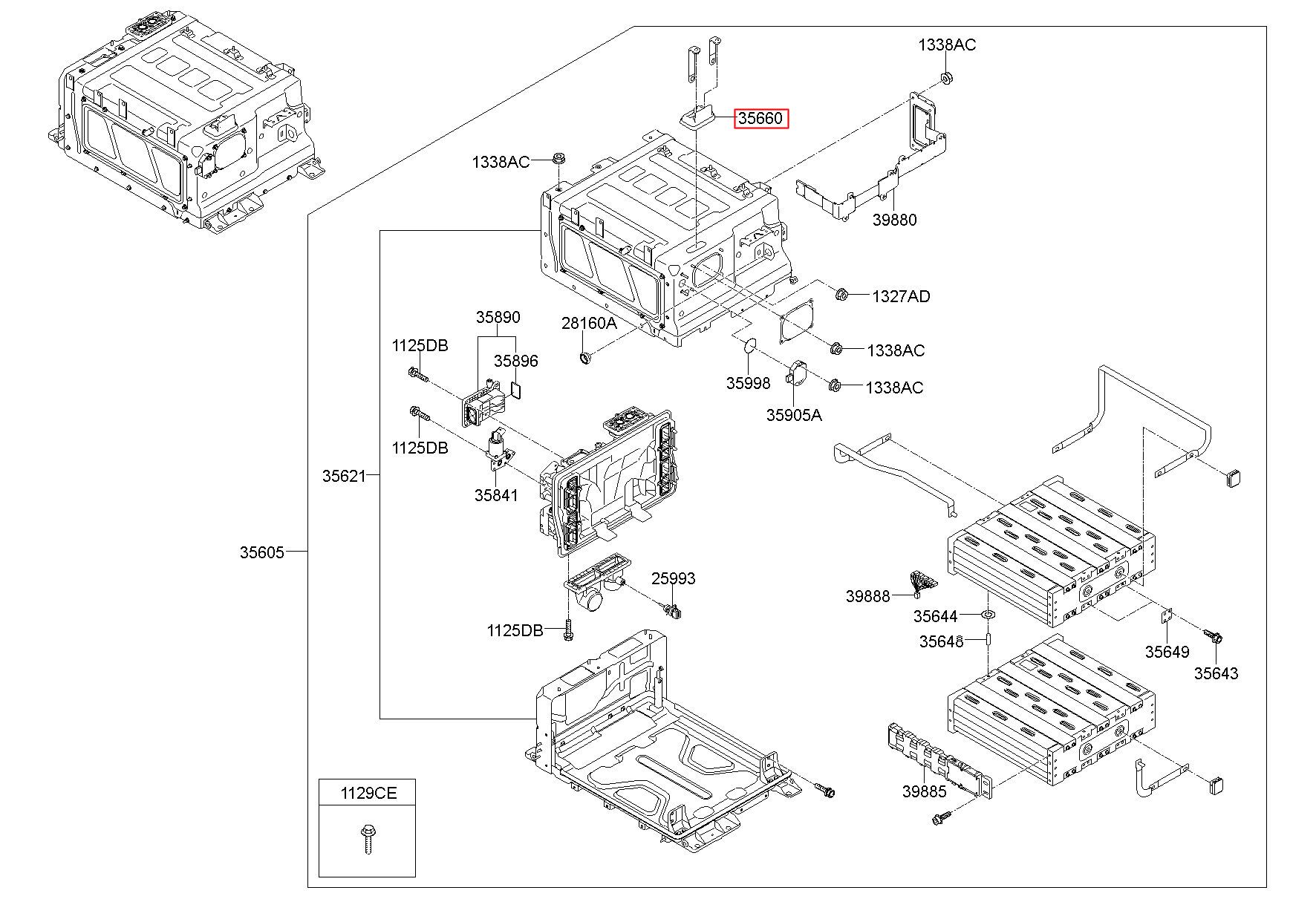 1338AC
35660
1338AC
39880
1327AD
35890
28160A
1125DB
35896
1338AC
35998
1338AC
35905A
1125DB
35621
35841
35605
25993
39888
35644
1125DB
35648
35649
35643
39885
1129CE