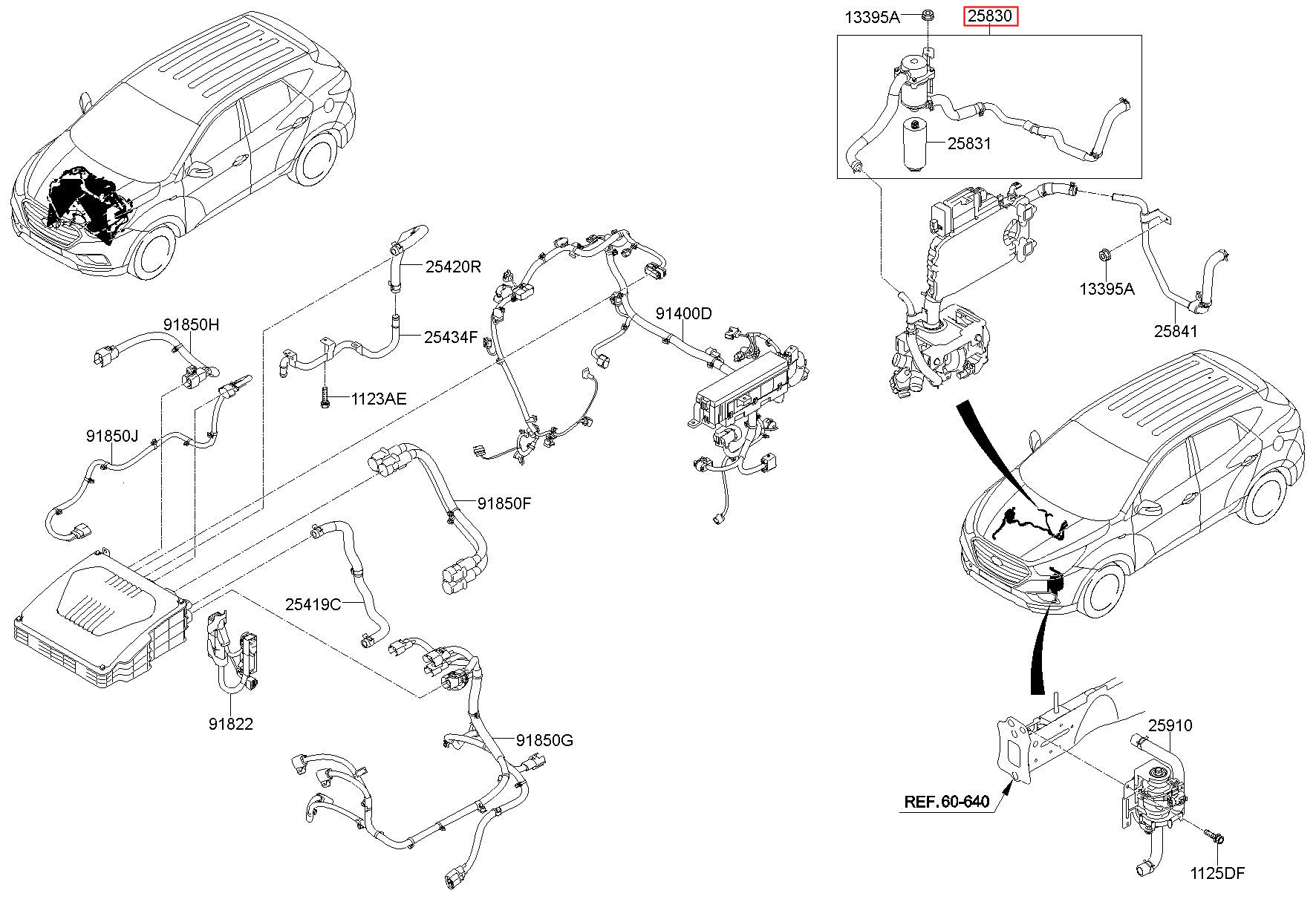 13395A
25830
25831
25420R
91850H
25434F
91400D
13395A
25841
1123AE
91850J
91850F
25419C
91822
91850G
25910
REF.60-640
1125DF