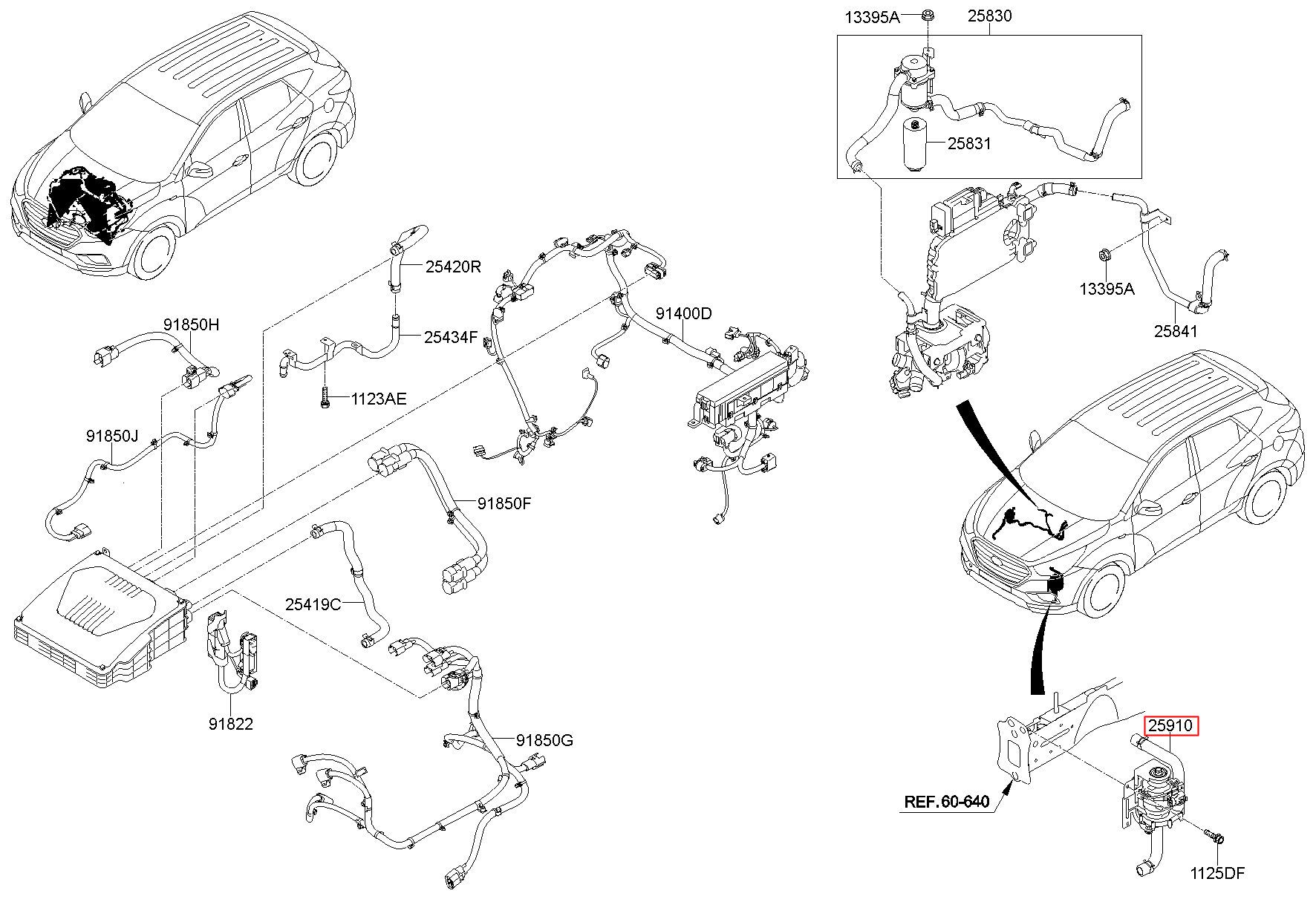 13395A
25830
25831
25420R
91850H
25434F
91400D
13395A
25841
1123AE
91850J
91850F
25419C
91822
91850G
25910
REF.60-640
1125DF