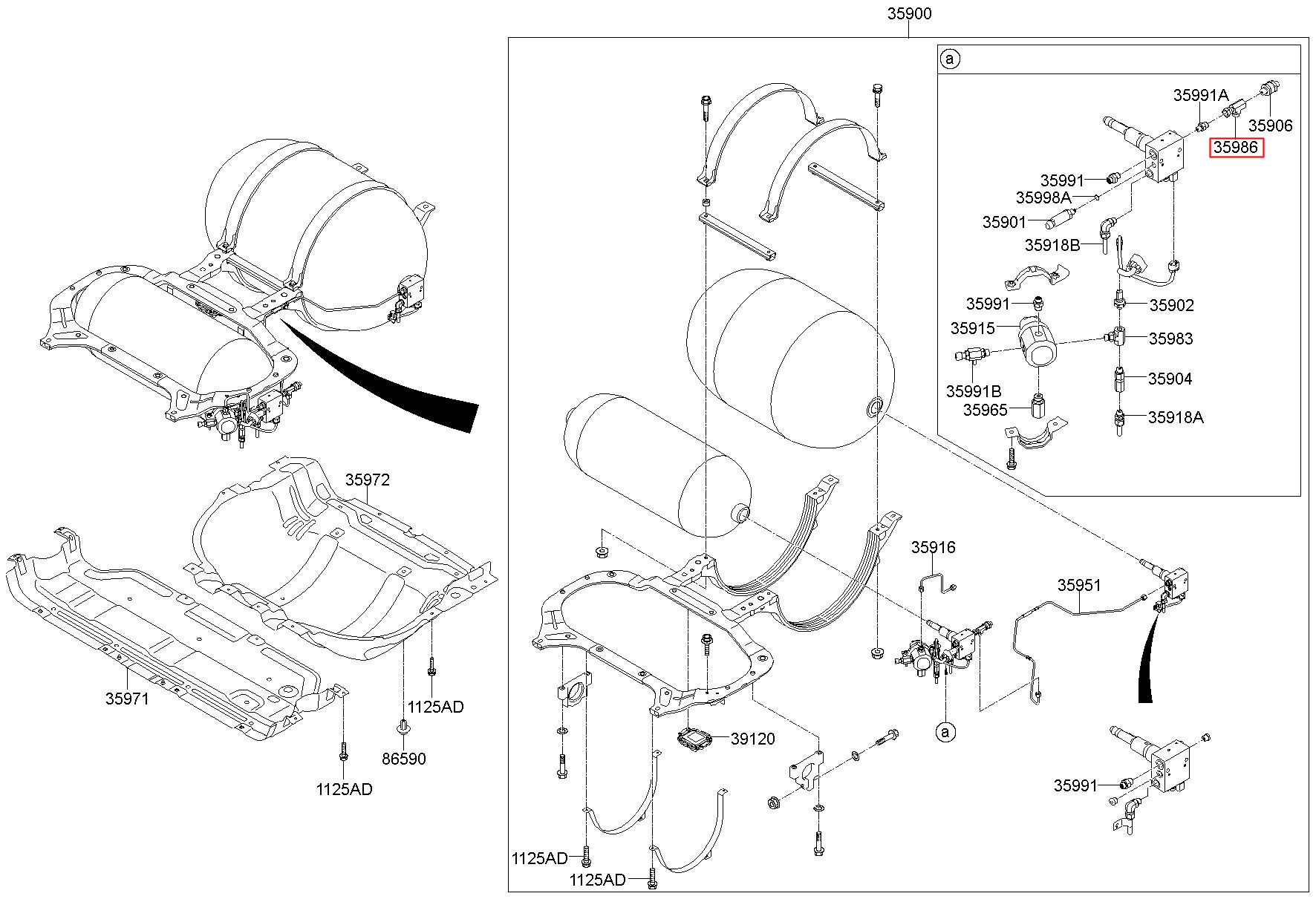 35900

a

35991A
35906
35986
35991
35998A
35901
35918B
35991
35902
35915
35983
35991B
35904
35965
35918A

35972
35971
1125AD
86590
1125AD

35916
35951
39120
a
35991
1125AD
1125AD