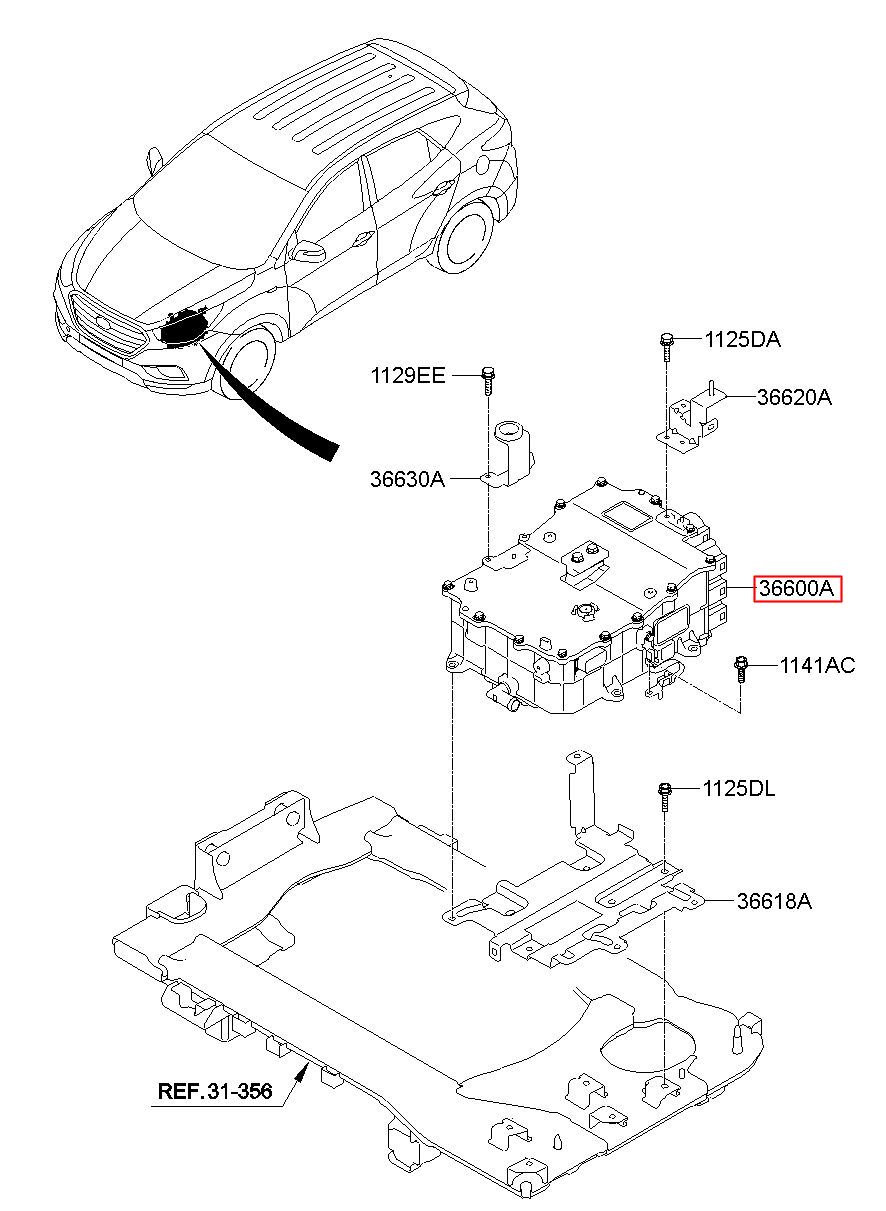 1125DA
1129EE
36620A
36630A
36600A
1141AC
1125DL
36618A
REF.31-356