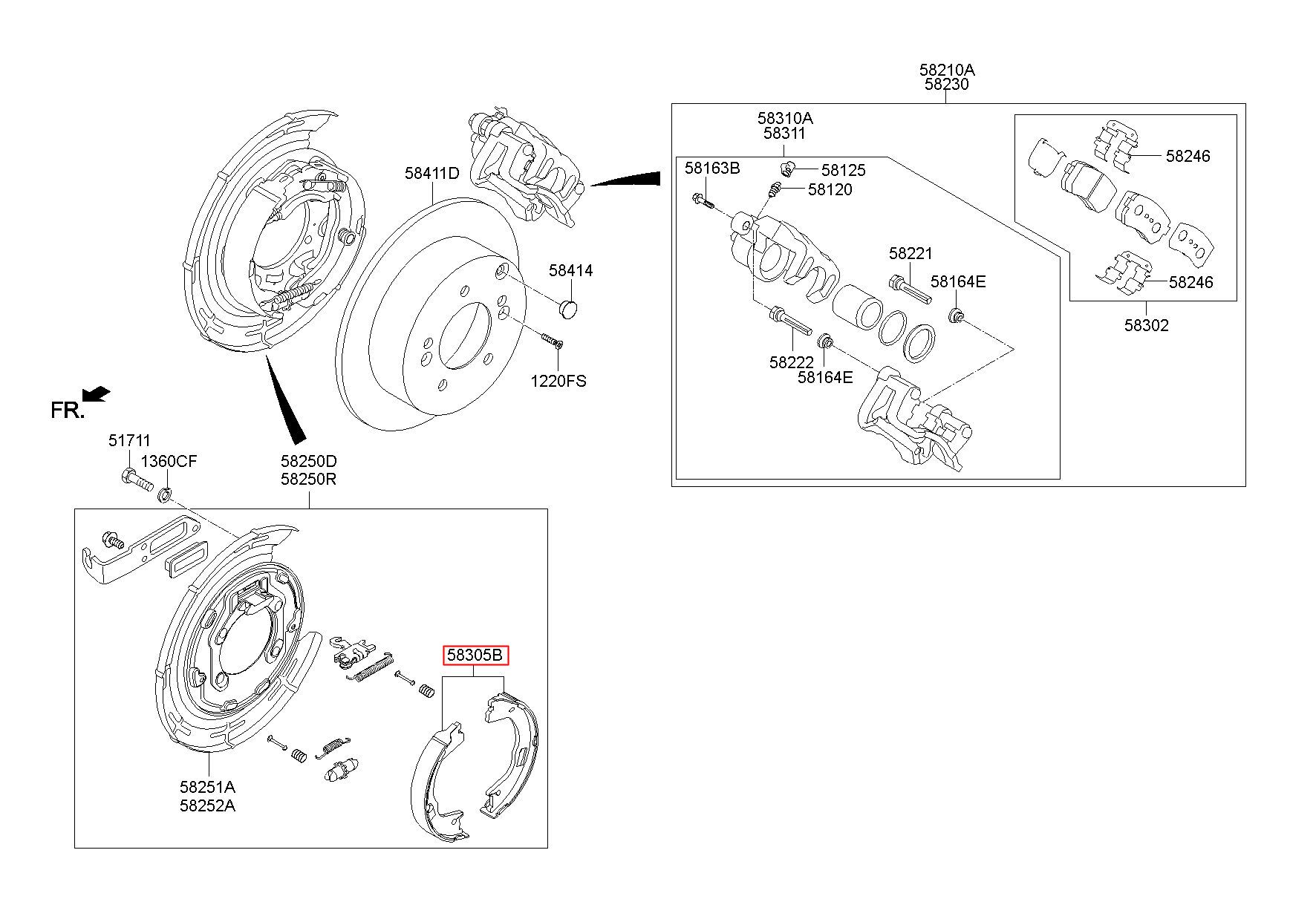 58210A
58230

58310A
58311

58163B
58125
58120
58246
58411D
58414
58221
58164E
58246
58302
58222
58164E
1220FS
FR.
51711
1360CF
58250D
58250R
58305B
58251A
58252A