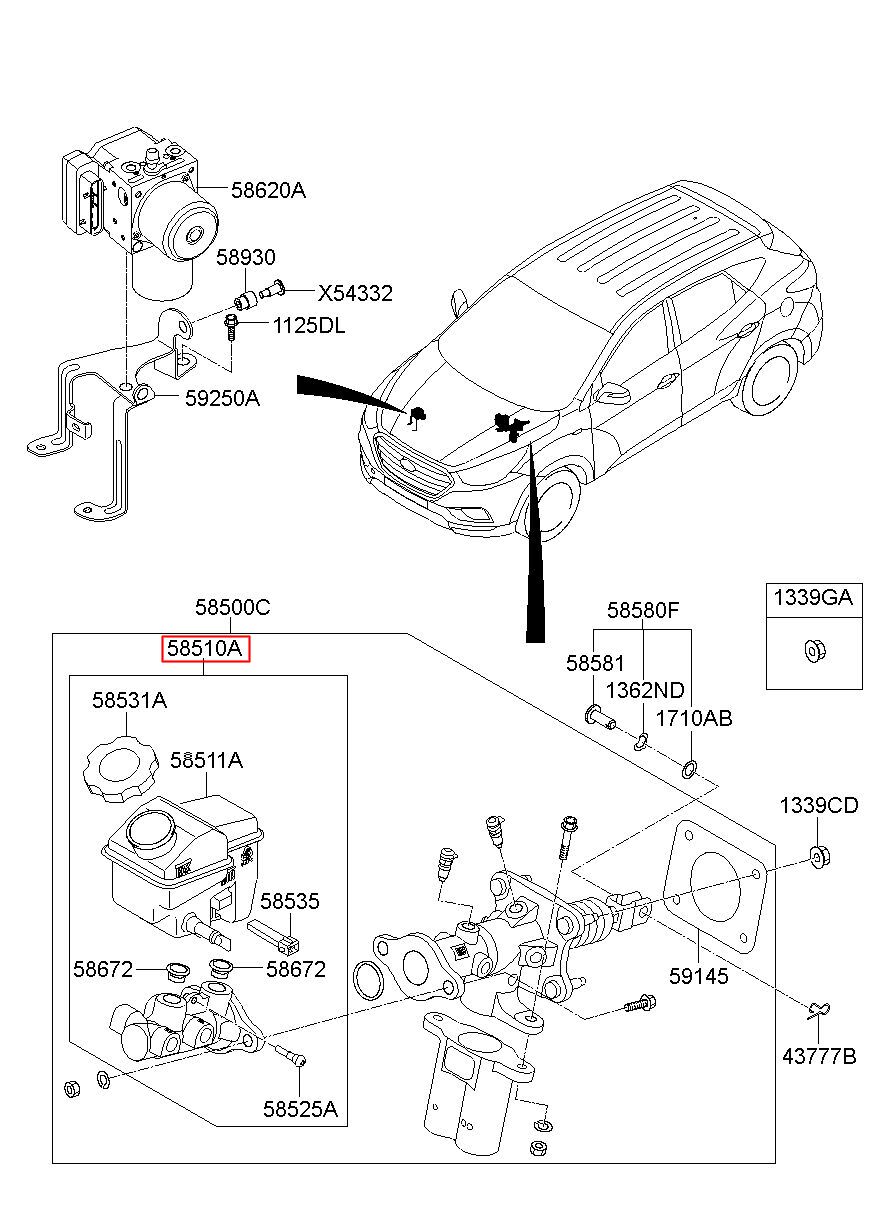 58620A
58930
X54332
1125DL
59250A
58500C
58510A
58531A
58511A
58535
58672
58672
58525A
58580F
58581
1362ND
1710AB
1339GA
1339CD
59145
43777B