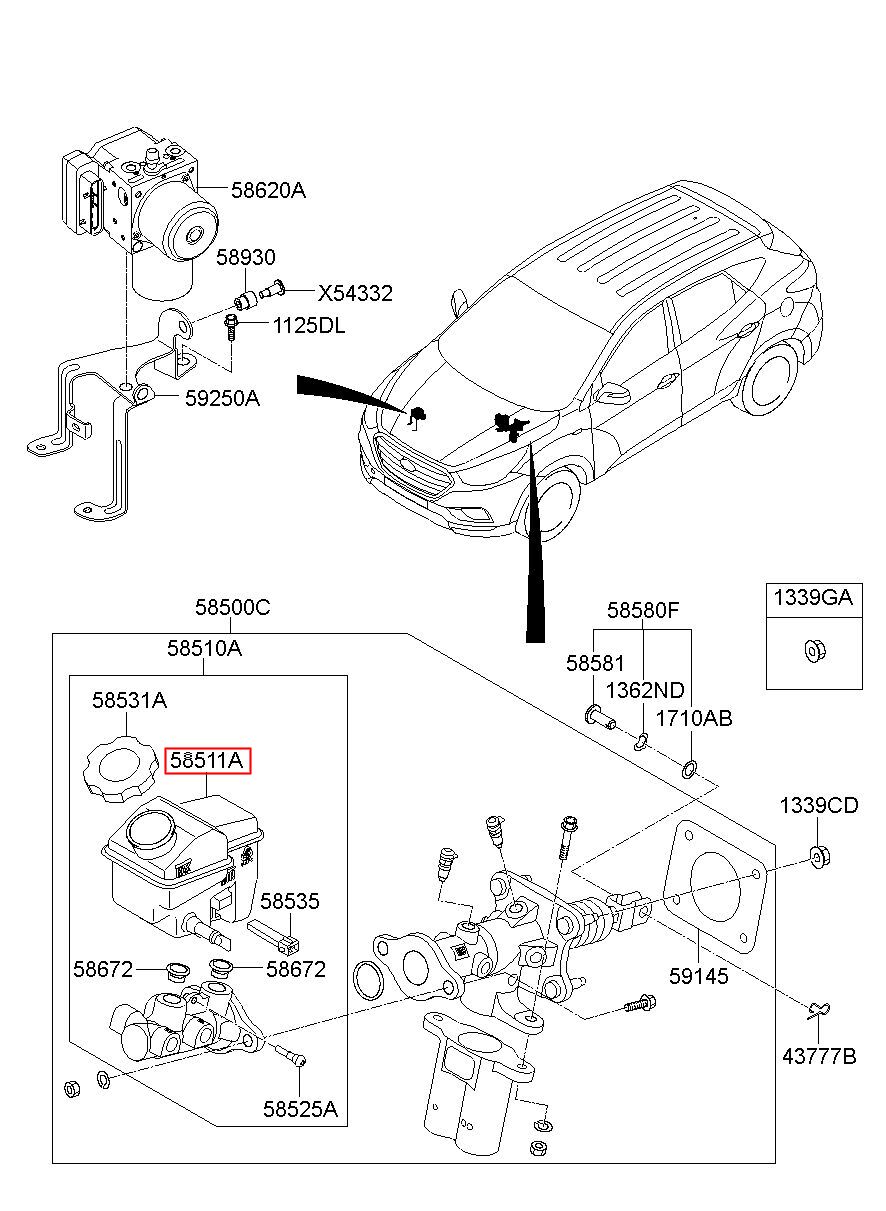 58620A
58930
X54332
1125DL
59250A
58500C
58510A
58531A
58511A
58535
58672
58672
58525A
58580F
58581
1362ND
1710AB
1339GA
1339CD
59145
43777B