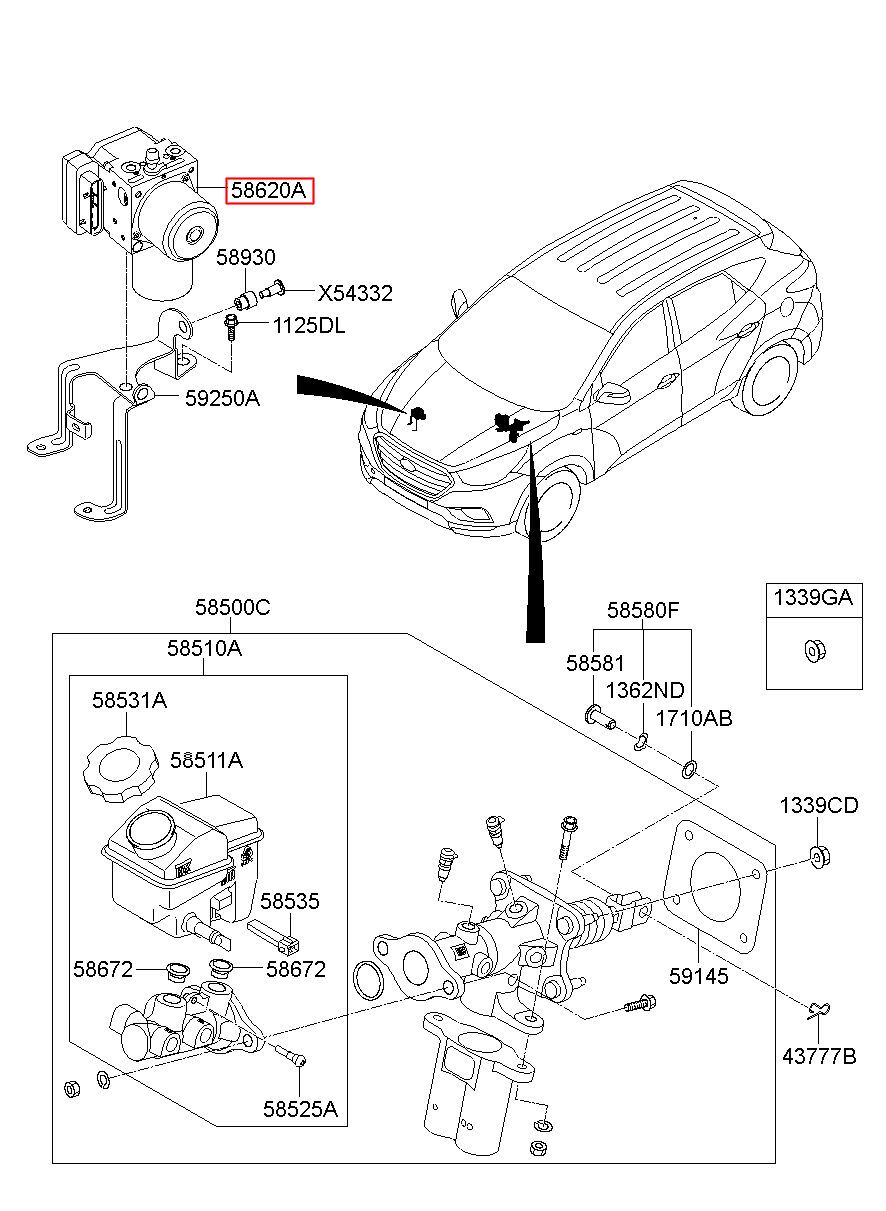 58620A
58930
X54332
1125DL
59250A
58500C
58510A
58531A
58511A
58535
58672
58672
58525A
58580F
58581
1362ND
1710AB
1339GA
1339CD
59145
43777B