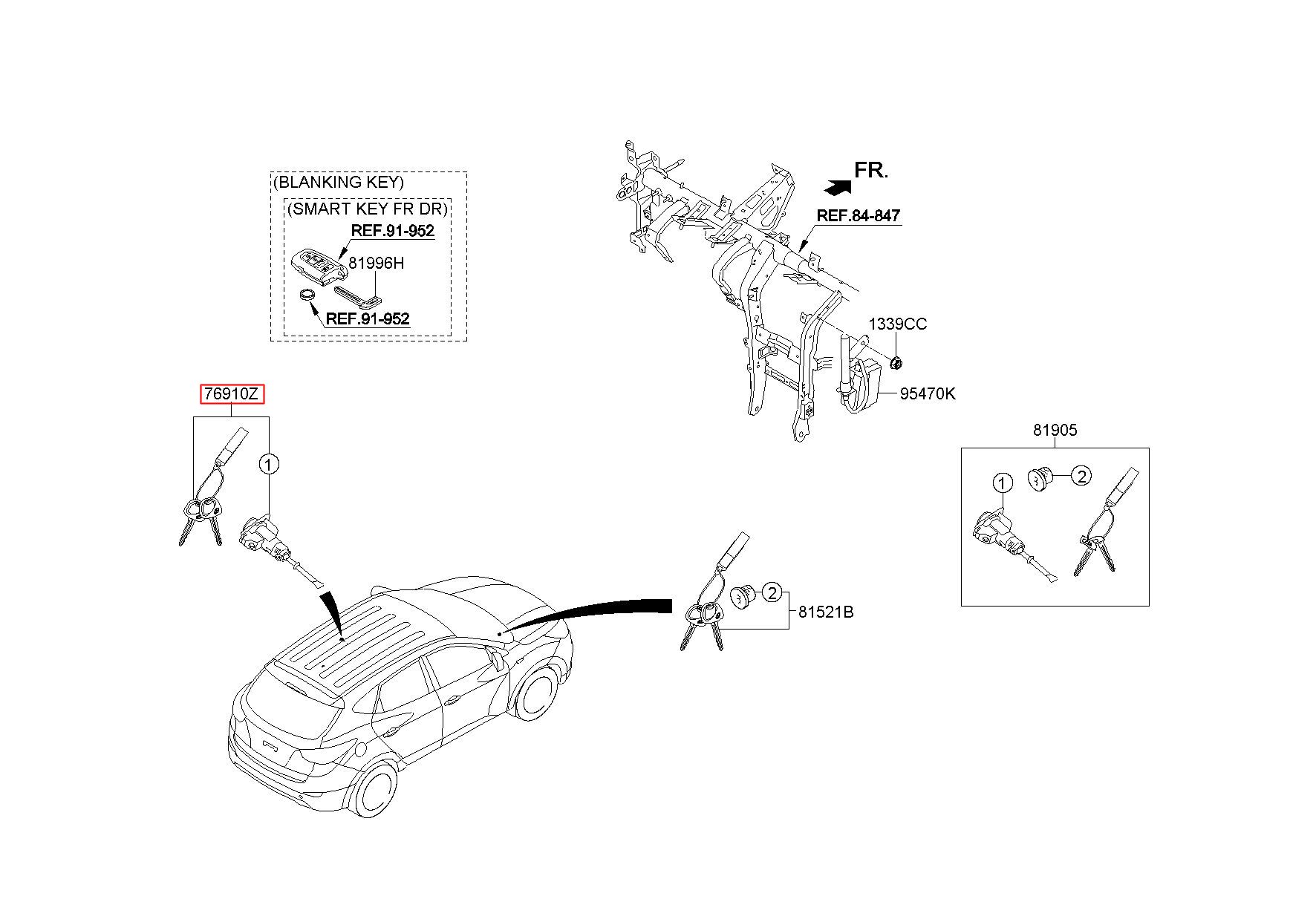 (BLANKING KEY)
(SMART KEY FR DR)
REF.91-952
81996H
REF.91-952

FR.
REF.84-847
1339CC
95470K

76910Z
1

81905
1
2

2
81521B