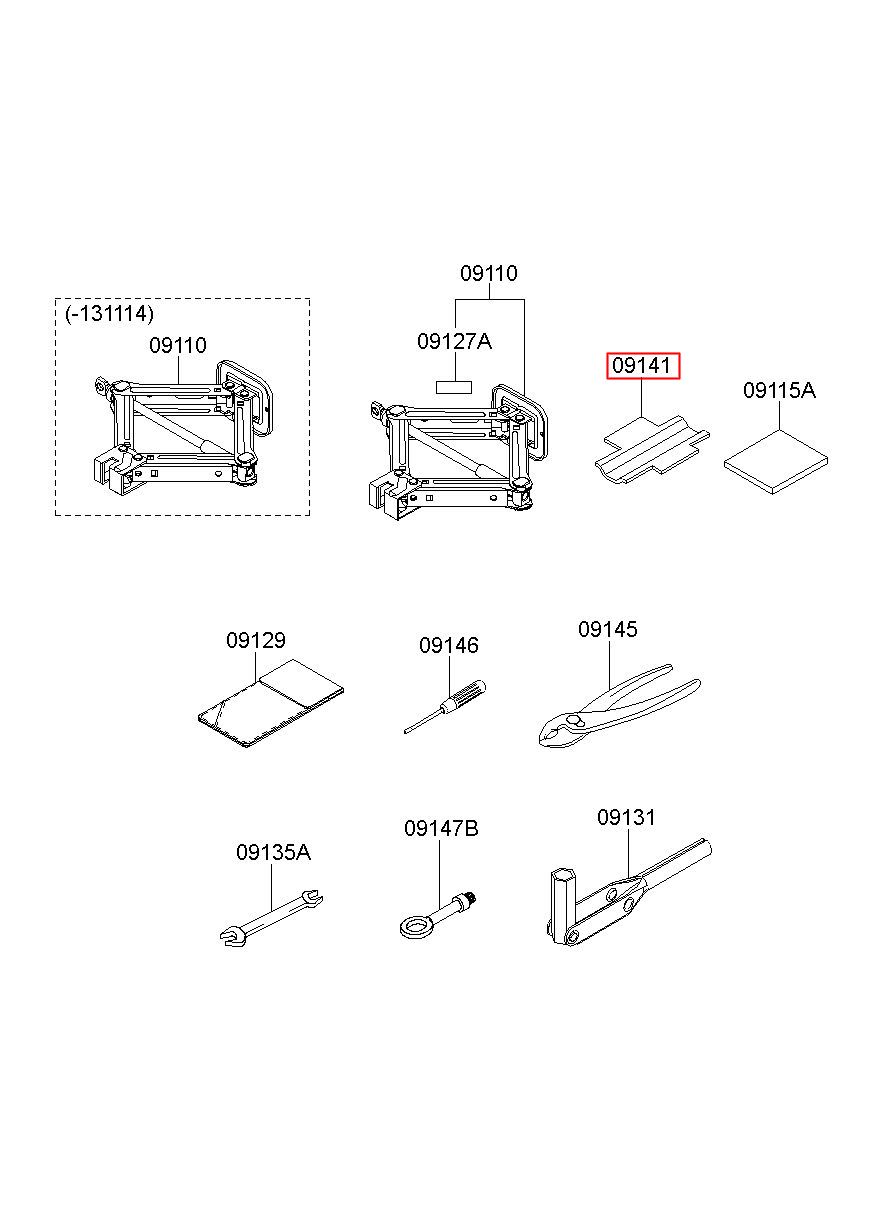 (-131114)
09110

09110
09127A

09141

09115A

09129

09146

09145

09135A

09147B

09131