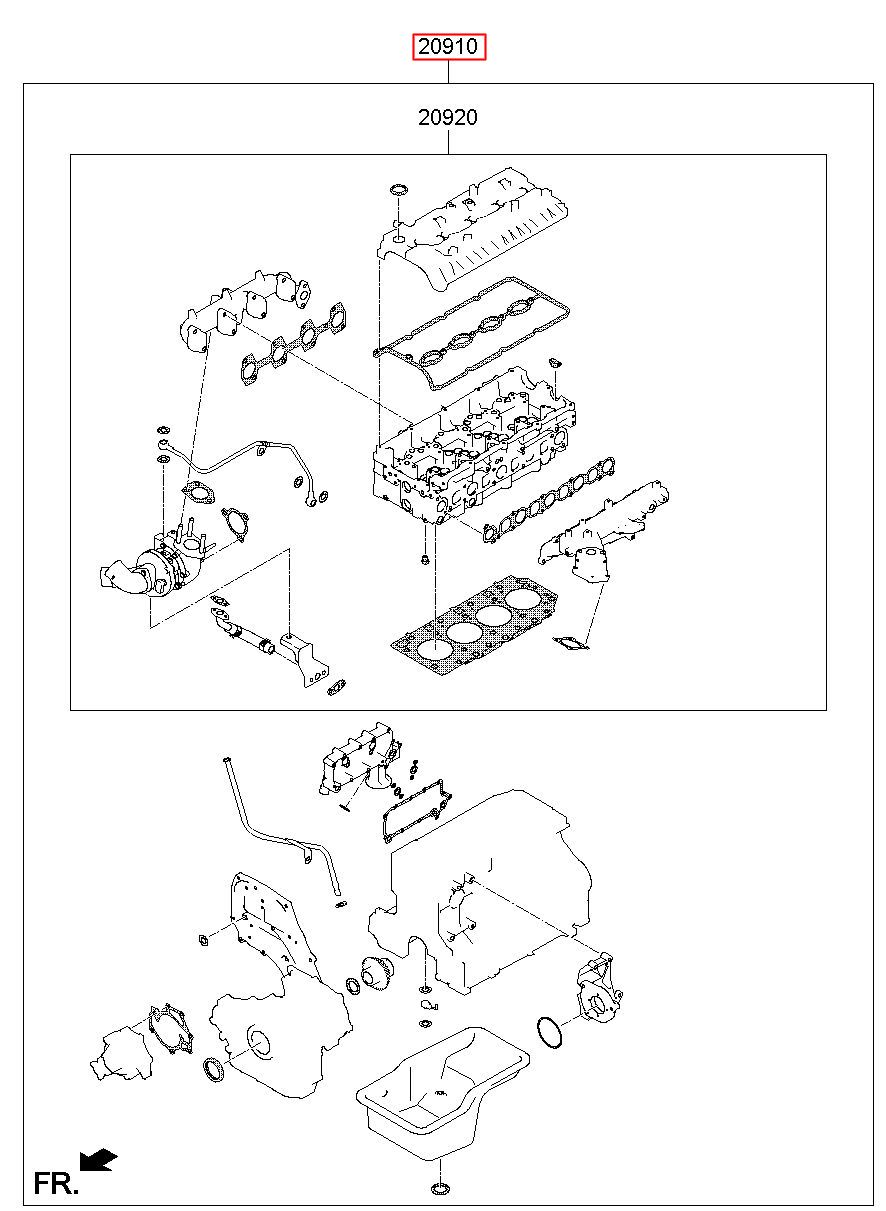 20910

20920

FR.