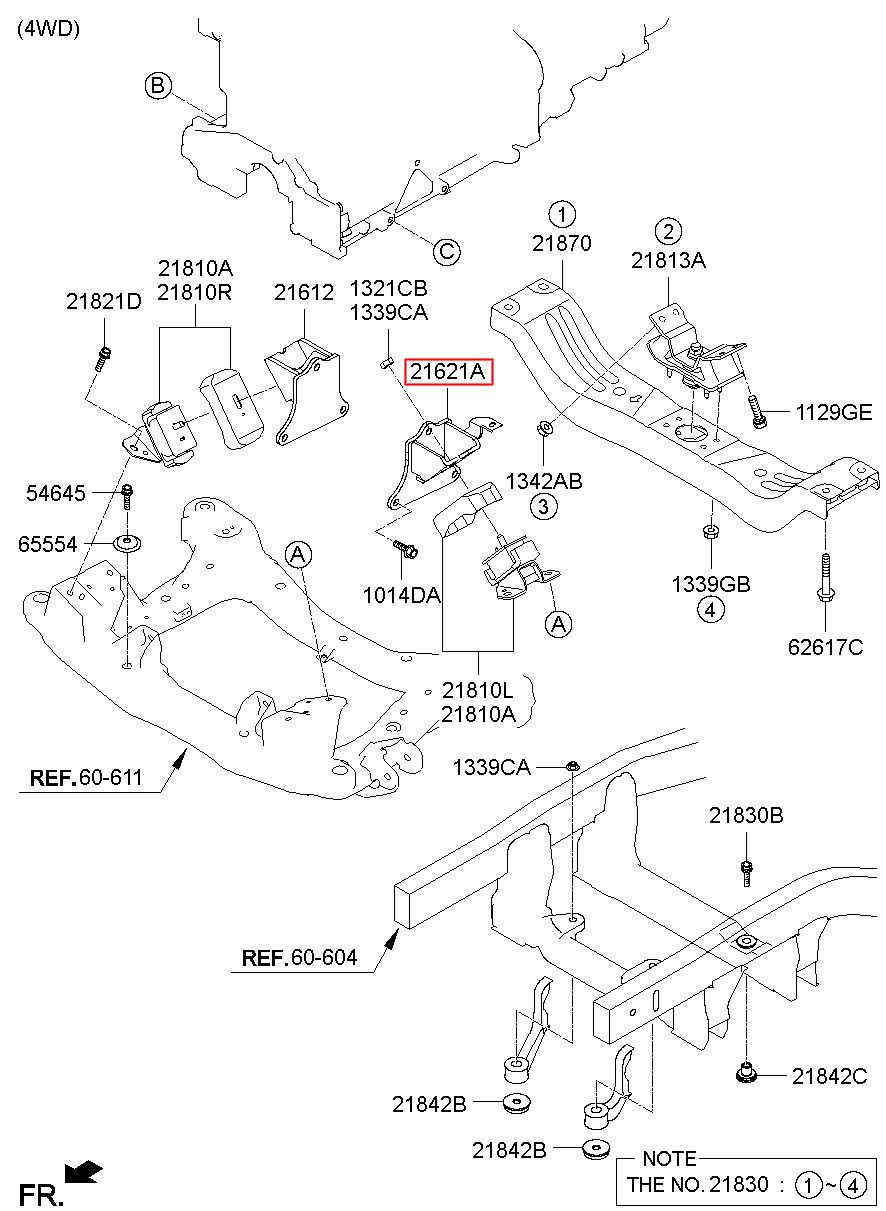 (4WD)

B

C

1
21870

2
21813A

21810A
21810R

21821D

21612

1321CB
1339CA

21621A

1129GE

1342AB
3

54645

65554

A

1014DA

A

1339GB
4

62617C

21810L
21810A

REF.60-611

1339CA

21830B

REF.60-604

21842C

21842B

21842B

NOTE
THE NO. 21830 : 1~4

FR.